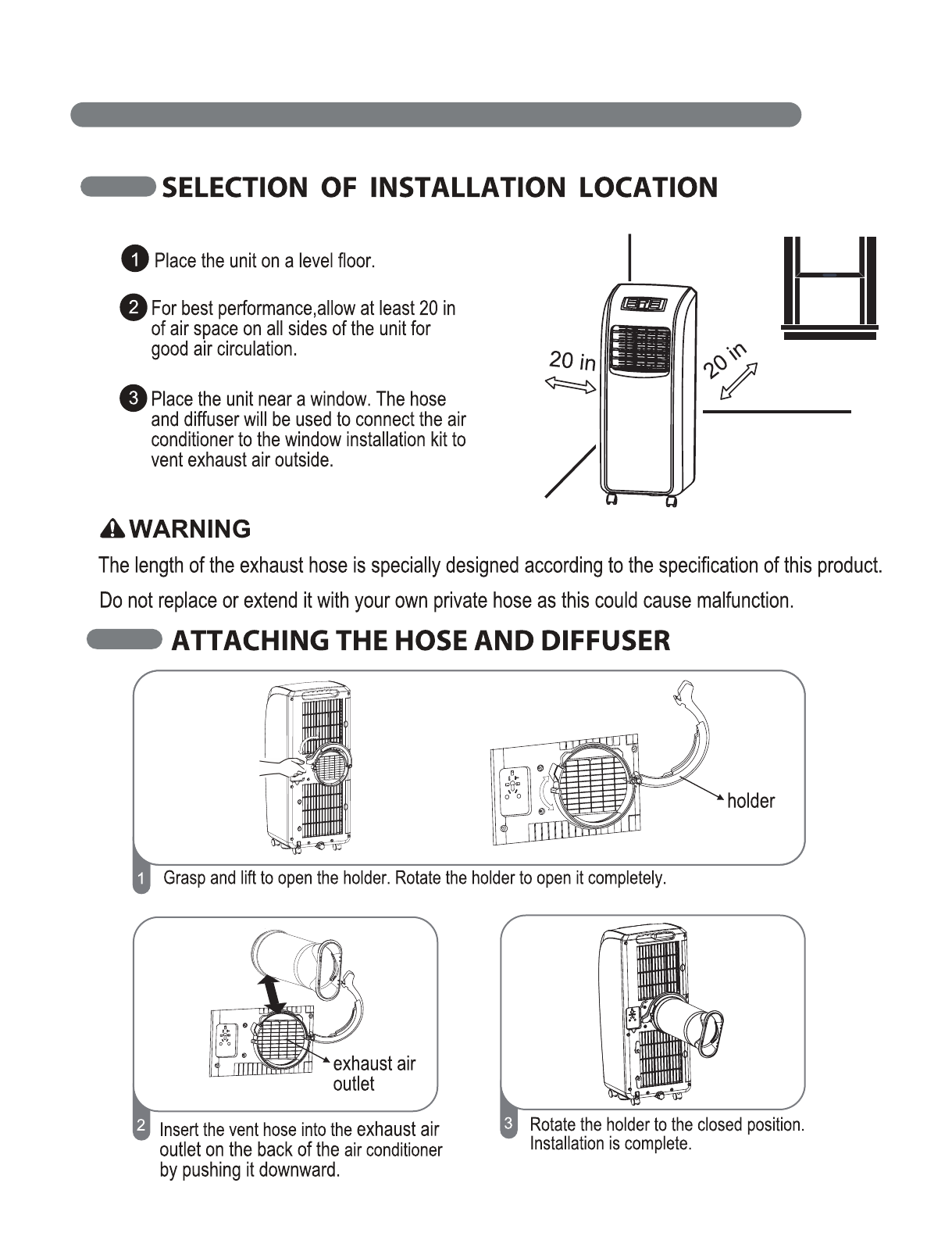 SELECTION OF INSTALLATION LOCATION

1 Place the unit on a level floor.

2 For best performance,allow at least 20 in of air space on all sides of the unit for good air circulation.

3 Place the unit near a window. The hose and diffuser will be used to connect the air conditioner to the window installation kit to vent exhaust air outside.

20 in

20 in

WARNING

The length of the exhaust hose is specially designed according to the specification of this product.

Do not replace or extend it with your own private hose as this could cause malfunction.

ATTACHING THE HOSE AND DIFFUSER

holder

1 Grasp and lift to open the holder. Rotate the holder to open it completely.

exhaust air outlet

2 Insert the vent hose into the exhaust air outlet on the back of the air conditioner by pushing it downward.

3 Rotate the holder to the closed position. Installation is complete.