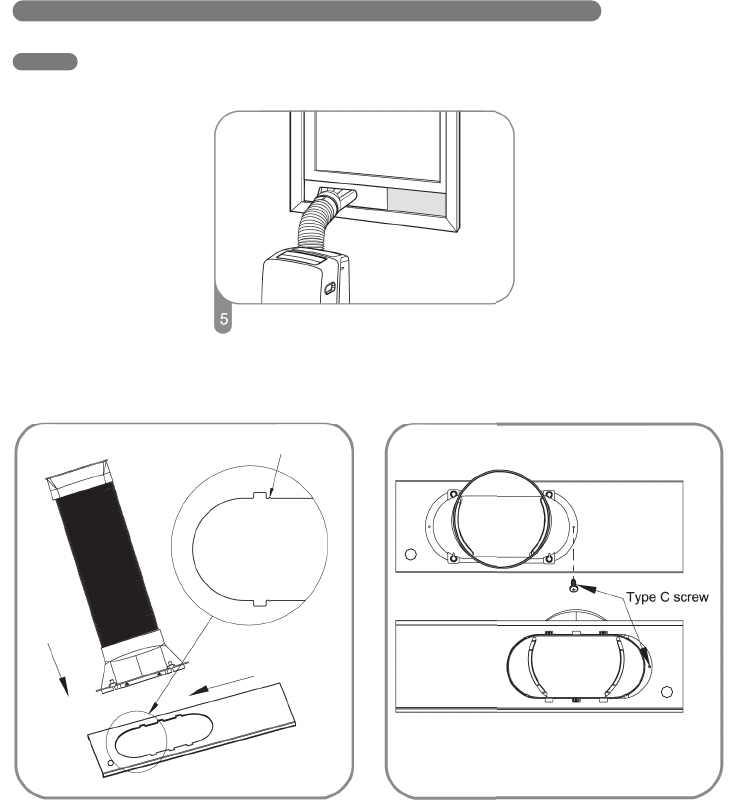 5

Type C screw