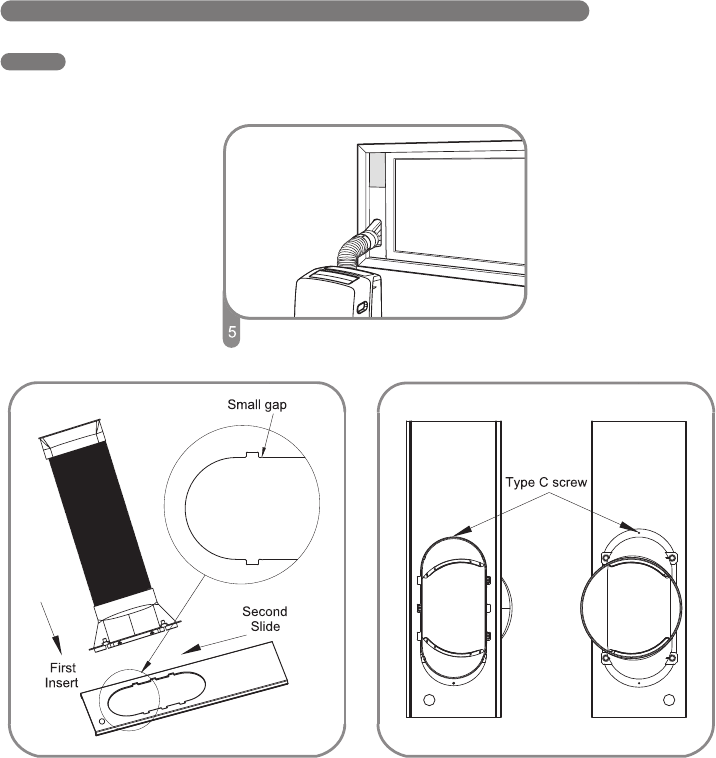 5

Small gap

Second Slide

First Insert

Type C screw