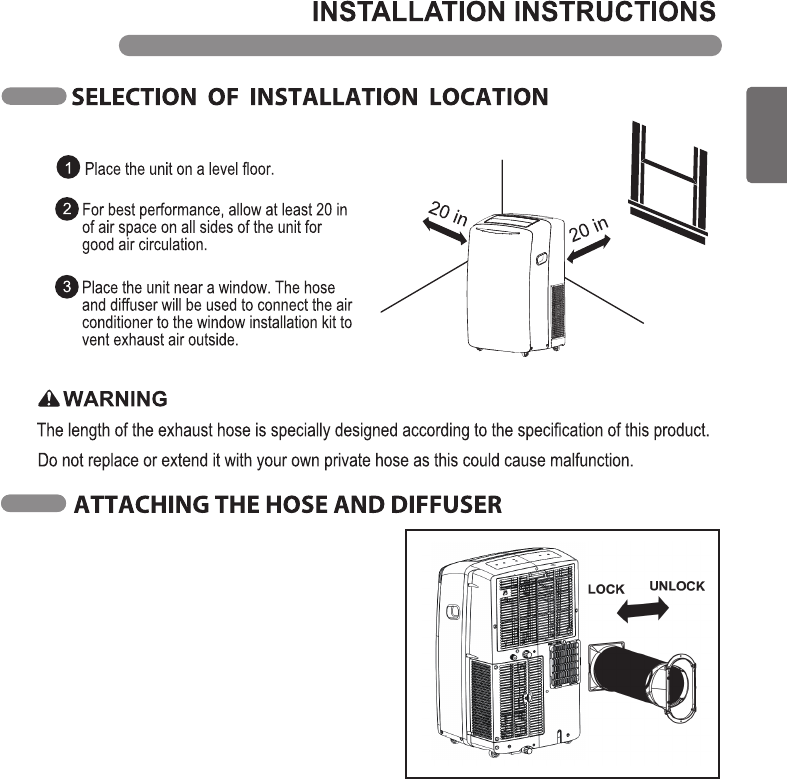 INSTALLATION INSTRUCTIONS

SELECTION OF INSTALLATION LOCATION

1 Place the unit on a level floor.

2 For best performance, allow at least 20 in of air space on all sides of the unit for good air circulation.

3 Place the unit near a window. The hose and diffuser will be used to connect the air conditioner to the window installation kit to vent exhaust air outside.

20 in

20 in

WARNING

The length of the exhaust hose is specially designed according to the specification of this product.

Do not replace or extend it with your own private hose as this could cause malfunction.

ATTACHING THE HOSE AND DIFFUSER

LOCK

UNLOCK