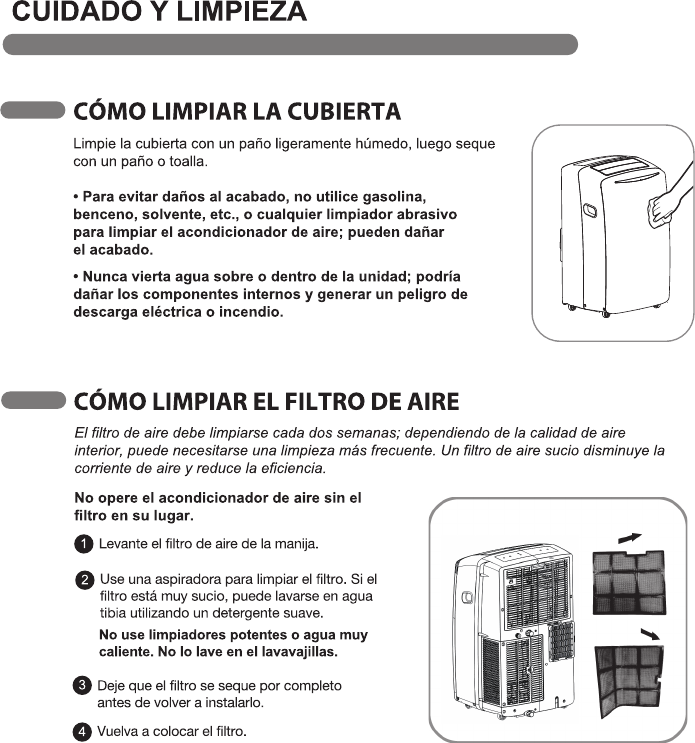 CUIDADO Y LIMPIEZA

CÓMO LIMPIAR LA CUBIERTA

Limpie la cubierta con un paño ligeramente húmedo, luego seque con un paño o toalla.

• Para evitar daños al acabado, no utilice gasolina, benceno, solvente, etc., o cualquier limpiador abrasivo para limpiar el acondicionador de aire; pueden dañar el acabado.

• Nunca vierta agua sobre o dentro de la unidad; podría dañar los componentes internos y generar un peligro de descarga eléctrica o incendio.

CÓMO LIMPIAR EL FILTRO DE AIRE

El filtro de aire debe limpiarse cada dos semanas; dependiendo de la calidad de aire interior, puede necesitarse una limpieza más frecuente. Un filtro de aire sucio disminuye la corriente de aire y reduce la eficiencia.

No opere el acondicionador de aire sin el filtro en su lugar.

1 Levante el filtro de aire de la manija.

2 Use una aspiradora para limpiar el filtro. Si el filtro está muy sucio, puede lavarse en agua tibia utilizando un detergente suave.
No use limpiadores potentes o agua muy caliente. No lo lave en el lavavajillas.

3 Deje que el filtro se seque por completo antes de volver a instalarlo.

4 Vuelva a colocar el filtro.