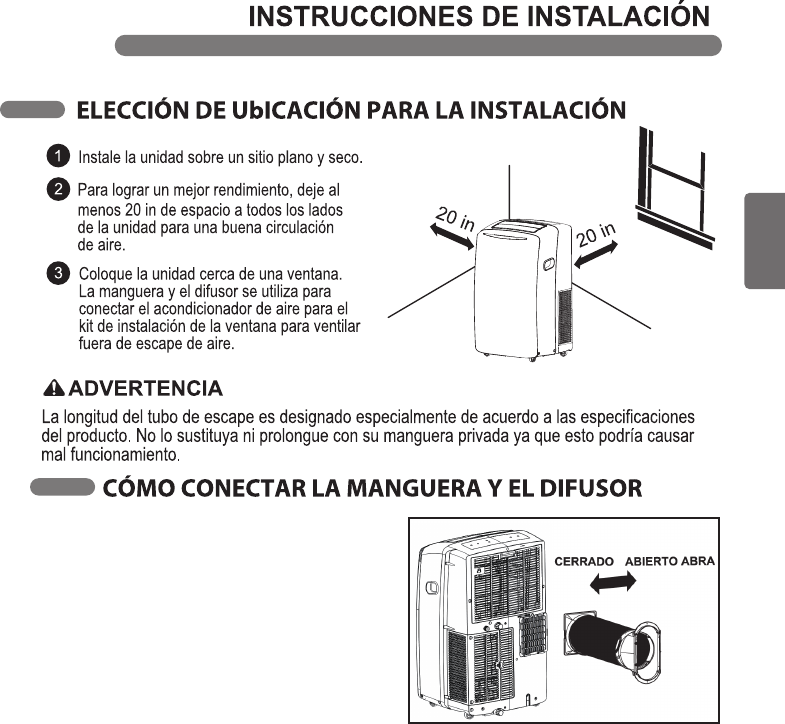 INSTRUCCIONES DE INSTALACIÓN

ELECCIÓN DE UbICACIÓN PARA LA INSTALACIÓN

1 Instale la unidad sobre un sitio plano y seco.

2 Para lograr un mejor rendimiento, deje al menos 20 in de espacio a todos los lados de la unidad para una buena circulación de aire.

3 Coloque la unidad cerca de una ventana. La manguera y el difusor se utiliza para conectar el acondicionador de aire para el kit de instalación de la ventana para ventilar fuera de escape de aire.

20 in

20 in

ADVERTENCIA

La longitud del tubo de escape es designado especialmente de acuerdo a las especificaciones del producto. No lo sustituya ni prolongue con su manguera privada ya que esto podría causar mal funcionamiento.

CÓMO CONECTAR LA MANGUERA Y EL DIFUSOR

CERRADO ABIERTO ABRA