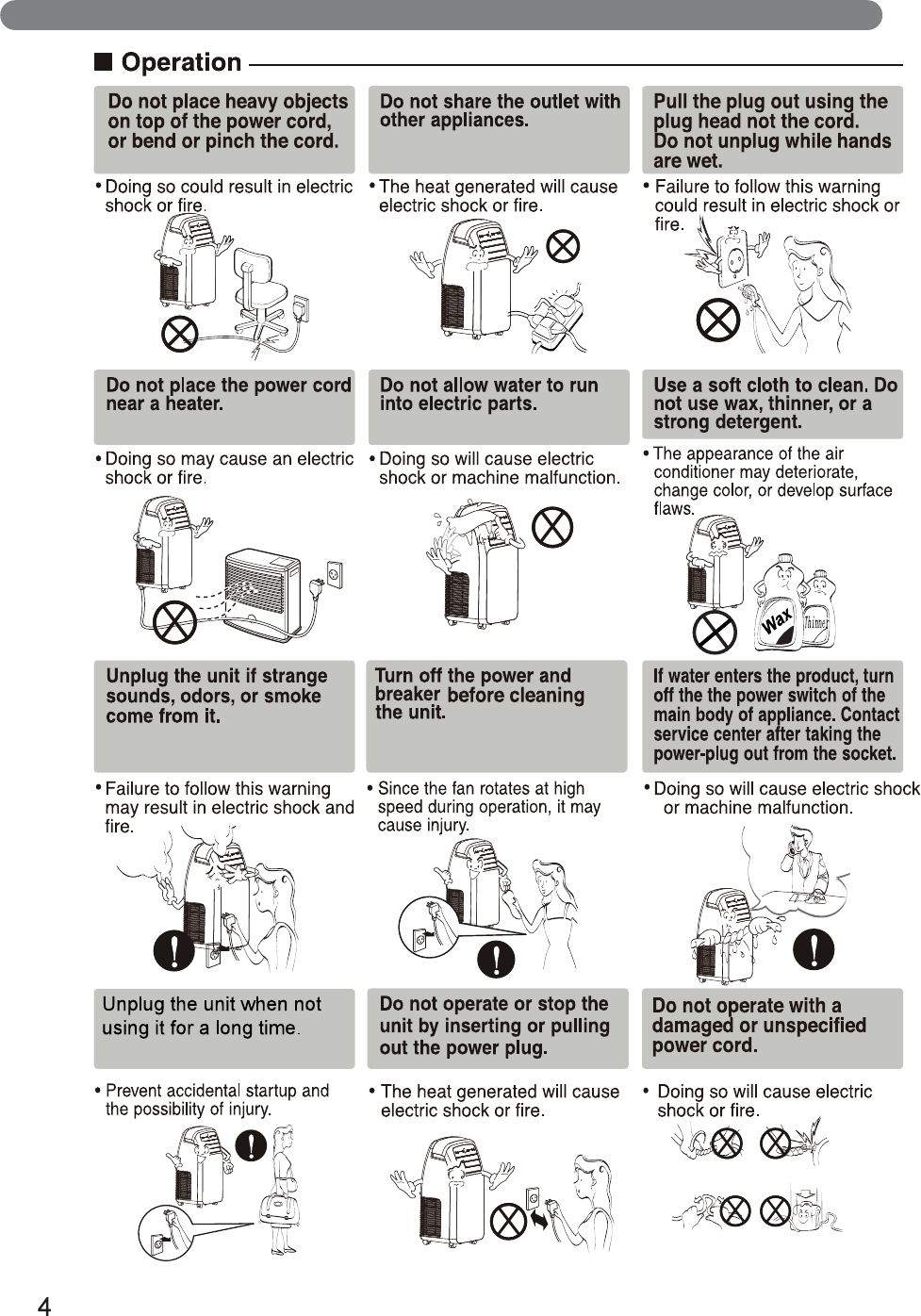 ■ Operation

Do not place heavy objects on top of the power cord, or bend or pinch the cord.

• Doing so could result in electric shock or fire.

Do not share the outlet with other appliances.

• The heat generated will cause electric shock or fire.

Pull the plug out using the plug head not the cord. Do not unplug while hands are wet.

• Failure to follow this warning could result in electric shock or fire.

Do not place the power cord near a heater.

• Doing so may cause an electric shock or fire.

Do not allow water to run into electric parts.

• Doing so will cause electric shock or machine malfunction.

Use a soft cloth to clean. Do not use wax, thinner, or a strong detergent.

• The appearance of the air conditioner may deteriorate, change color, or develop surface flaws.

Wax

Thinner

Unplug the unit if strange sounds, odors, or smoke come from it.

• Failure to follow this warning may result in electric shock and fire.

Turn off the power and breaker before cleaning the unit.

• Since the fan rotates at high speed during operation, it may cause injury.

If water enters the product, turn off the the power switch of the main body of appliance. Contact service center after taking the power-plug out from the socket.

• Doing so will cause electric shock or machine malfunction.

Unplug the unit when not using it for a long time.

• Prevent accidental startup and the possibility of injury.

Do not operate or stop the unit by inserting or pulling out the power plug.

• The heat generated will cause electric shock or fire.

Do not operate with a damaged or unspecified power cord.

• Doing so will cause electric shock or fire.

4