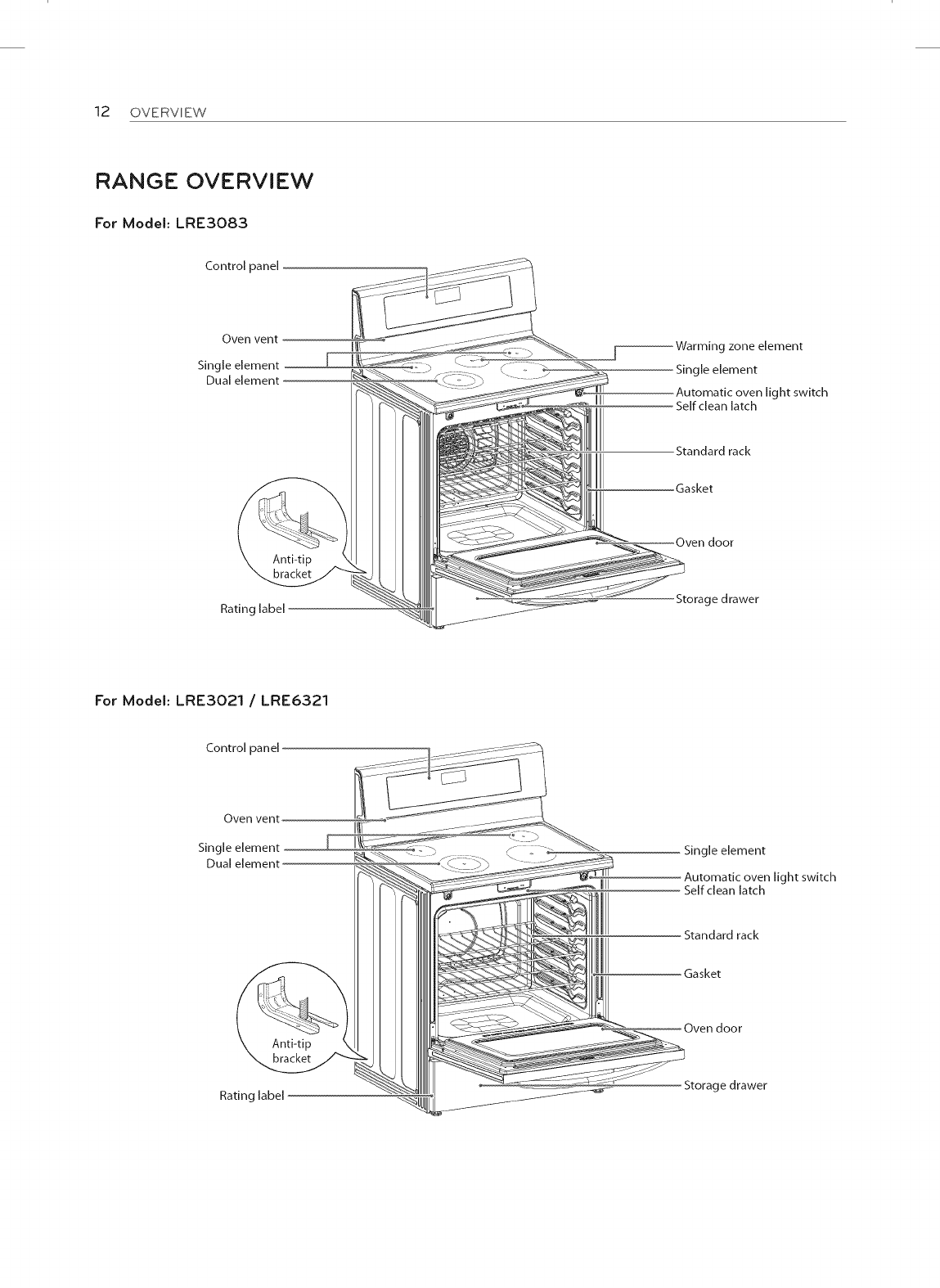 12 OVERVIEW

RANGE OVERVIEW

For Model: LRE3083

Control panel
Oven vent
Single element
Dual element
Anti-tip bracket
Rating label
Warming zone element
Single element
Automatic oven light switch
Self clean latch
Standard rack
Gasket
Oven door
Storage drawer

For Model: LRE3021 / LRE6321

Control panel
Oven vent
Single element
Dual element
Anti-tip bracket
Rating label
Single element
Automatic oven light switch
Self clean latch
Standard rack
Gasket
Oven door
Storage drawer