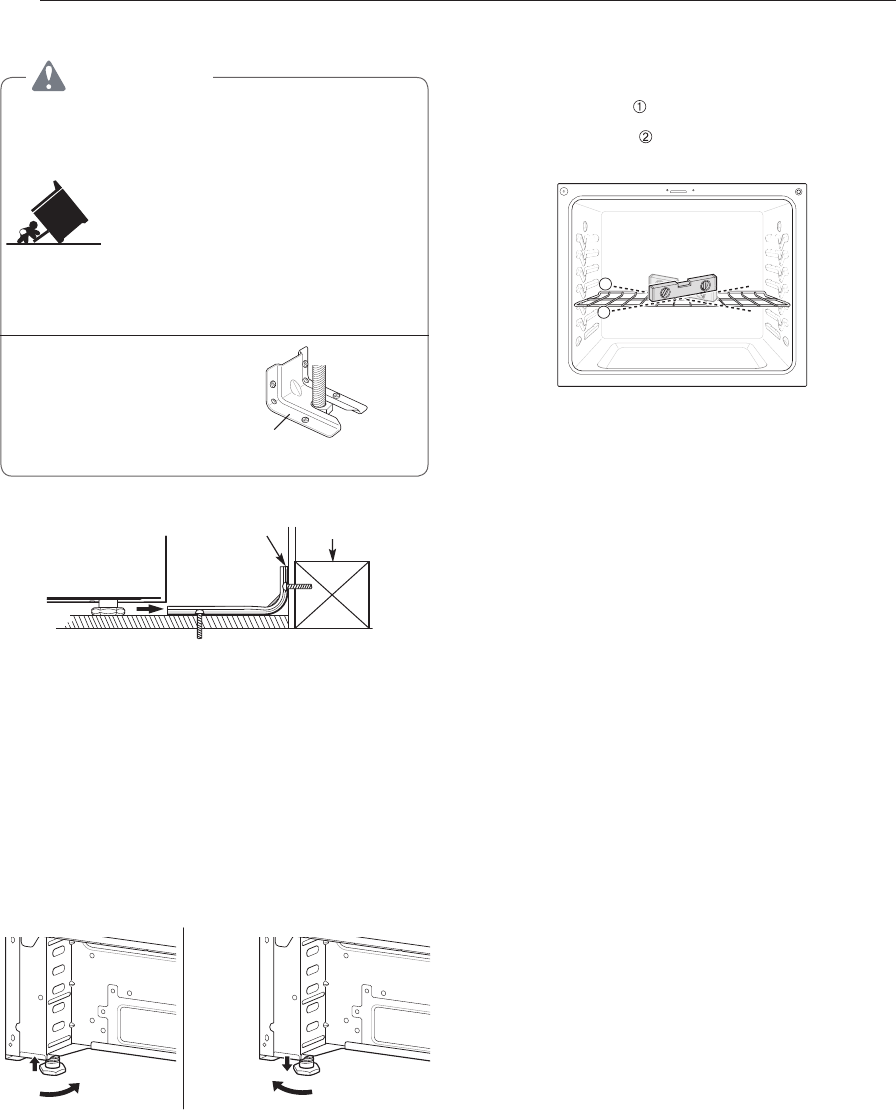 ①

②