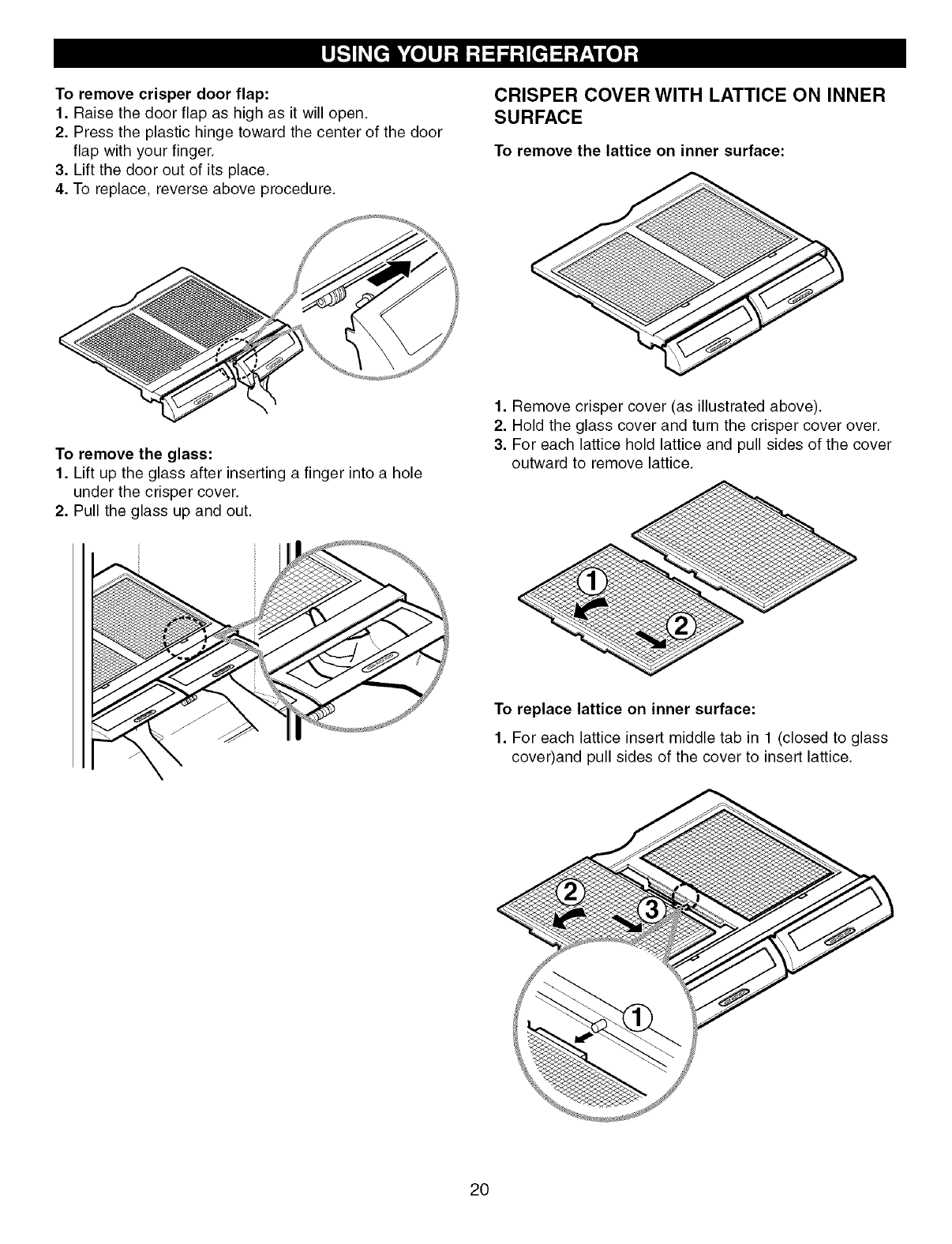 USING YOUR REFRIGERATOR

To remove crisper door flap:
1. Raise the door flap as high as it will open.
2. Press the plastic hinge toward the center of the door flap with your finger.
3. Lift the door out of its place.
4. To replace, reverse above procedure.

To remove the glass:
1. Lift up the glass after inserting a finger into a hole under the crisper cover.
2. Pull the glass up and out.

CRISPER COVER WITH LATTICE ON INNER SURFACE

To remove the lattice on inner surface:

1. Remove crisper cover (as illustrated above).
2. Hold the glass cover and turn the crisper cover over.
3. For each lattice hold lattice and pull sides of the cover outward to remove lattice.

1
2

To replace lattice on inner surface:
1. For each lattice insert middle tab in 1 (closed to glass cover)and pull sides of the cover to insert lattice.

2
3
1

20