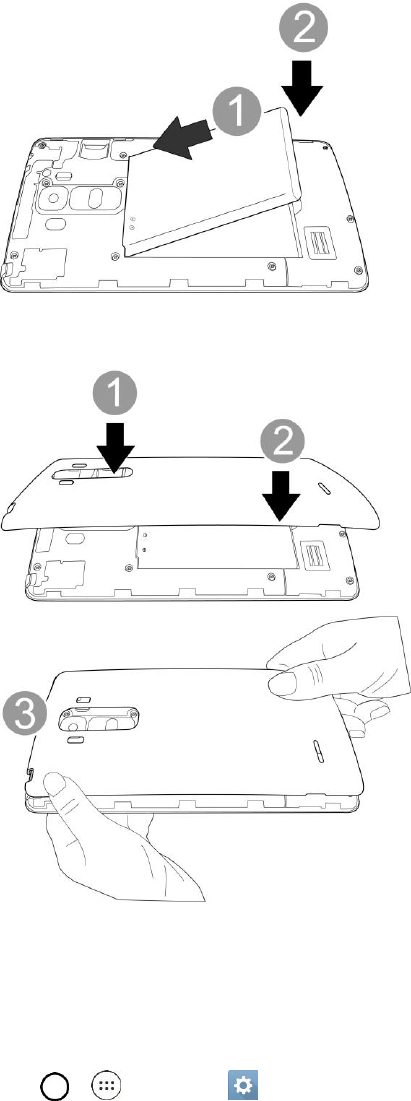 2
1

1
2

3