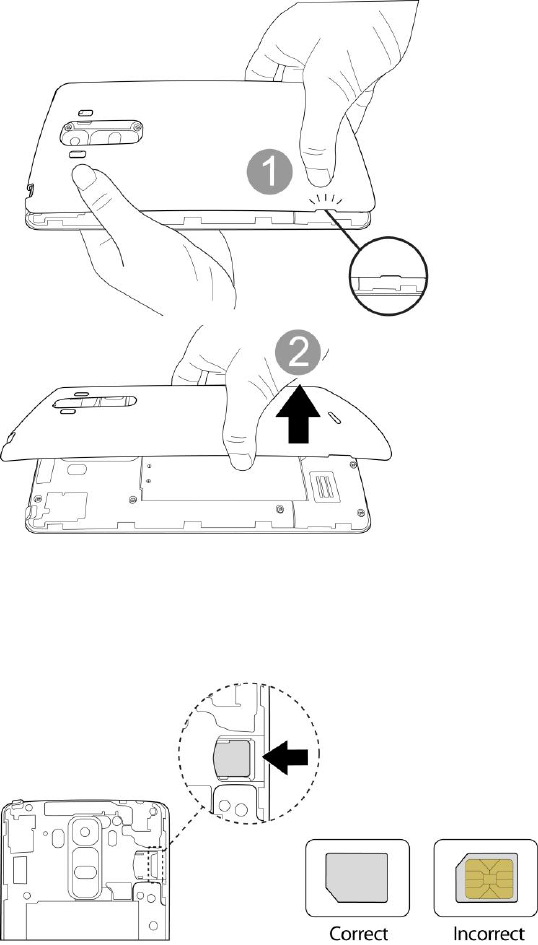 1

2

Correct Incorrect