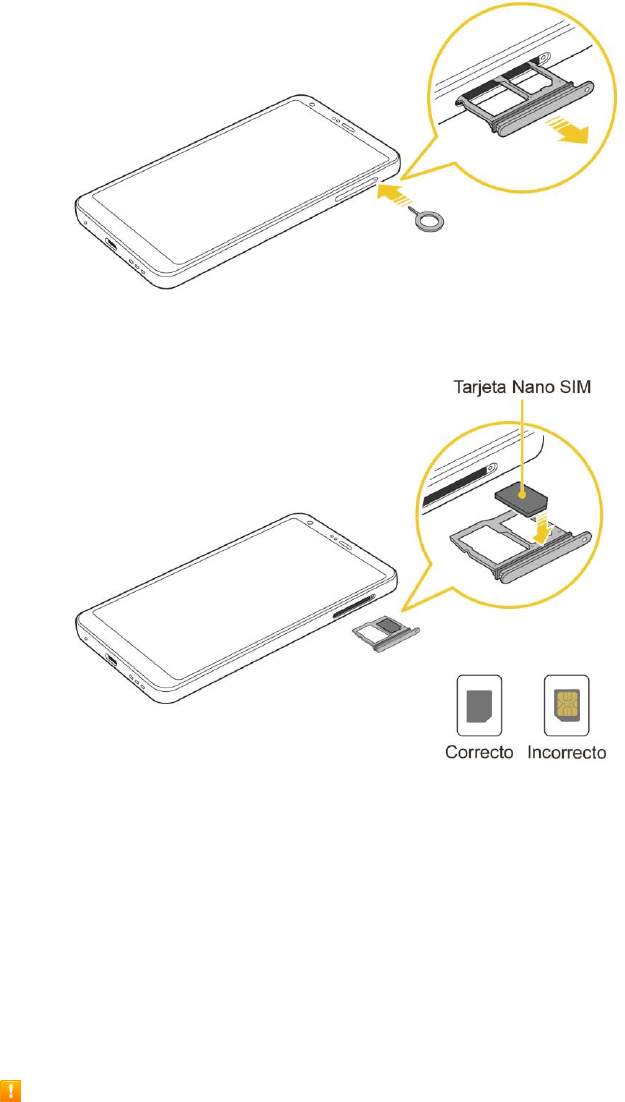 Tarjeta Nano SIM

Correcto Incorrecto