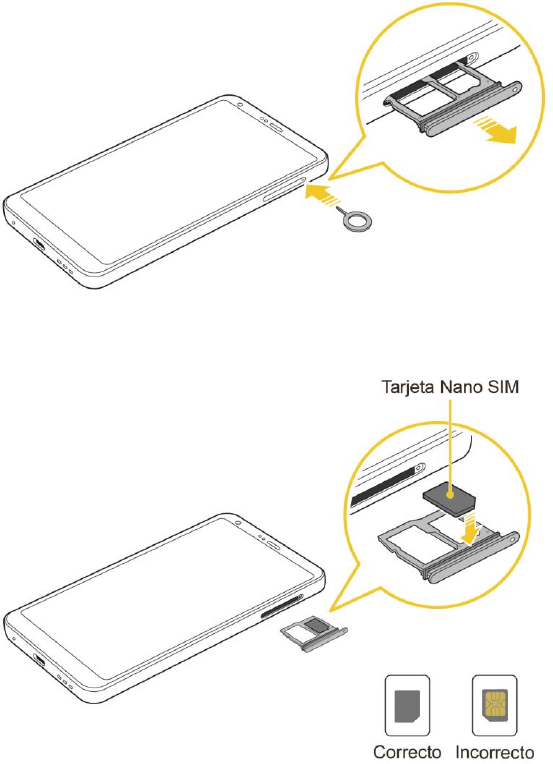 Tarjeta Nano SIM

Correcto Incorrecto