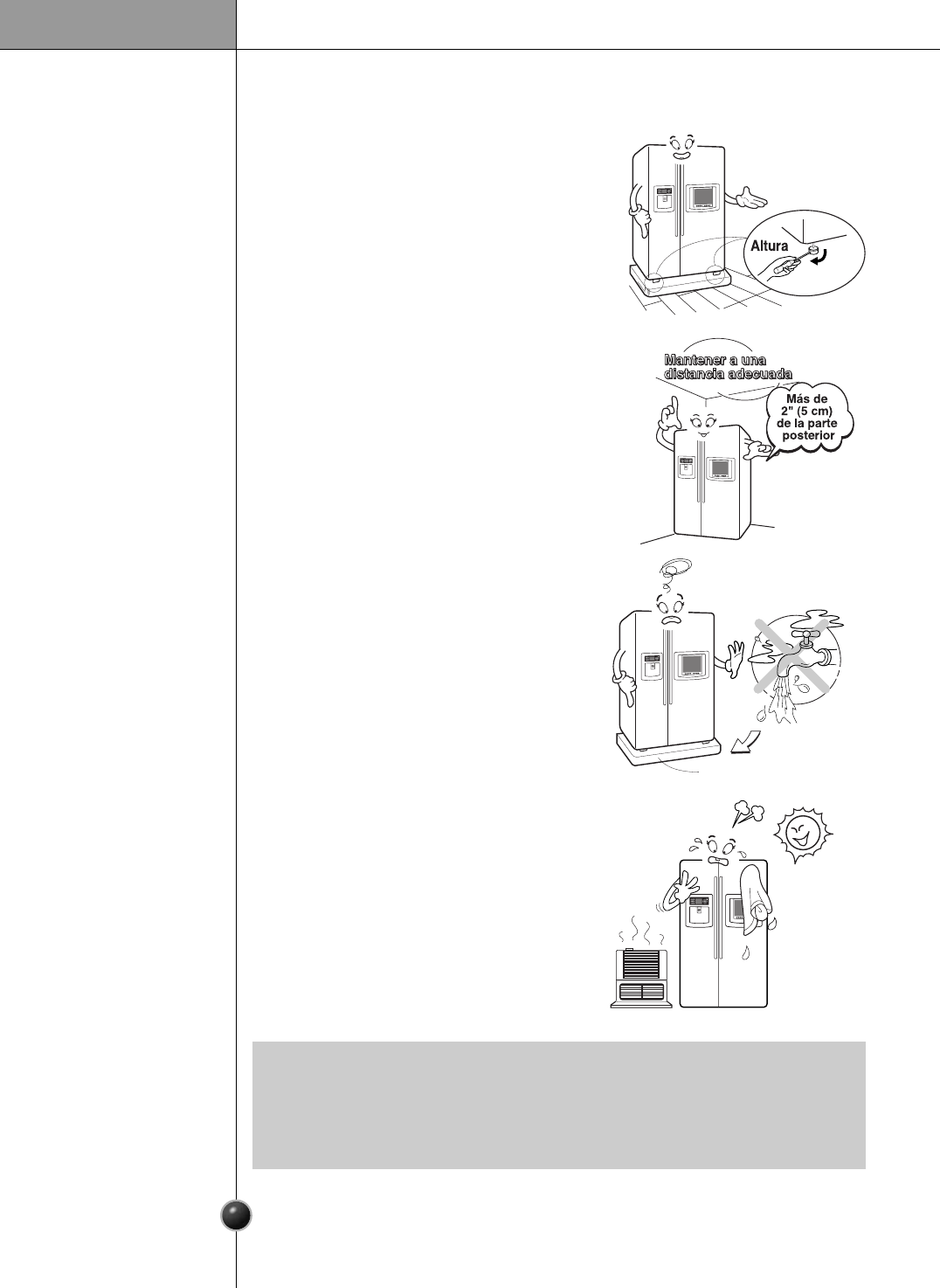 Altura

Mantener a una distancia adecuada

Más de 2" (5 cm) de la parte posterior