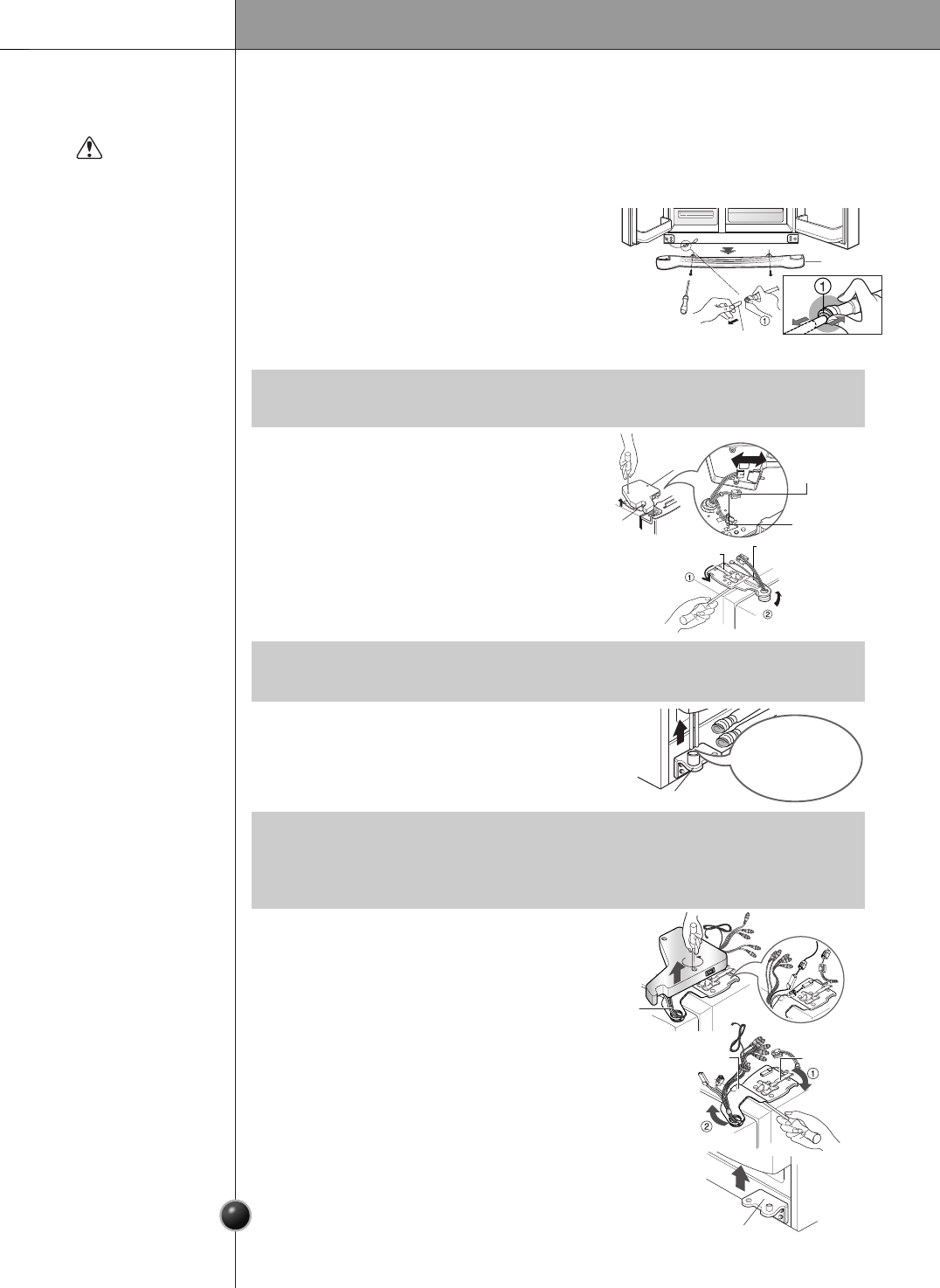 ①

①

①

②

①

②