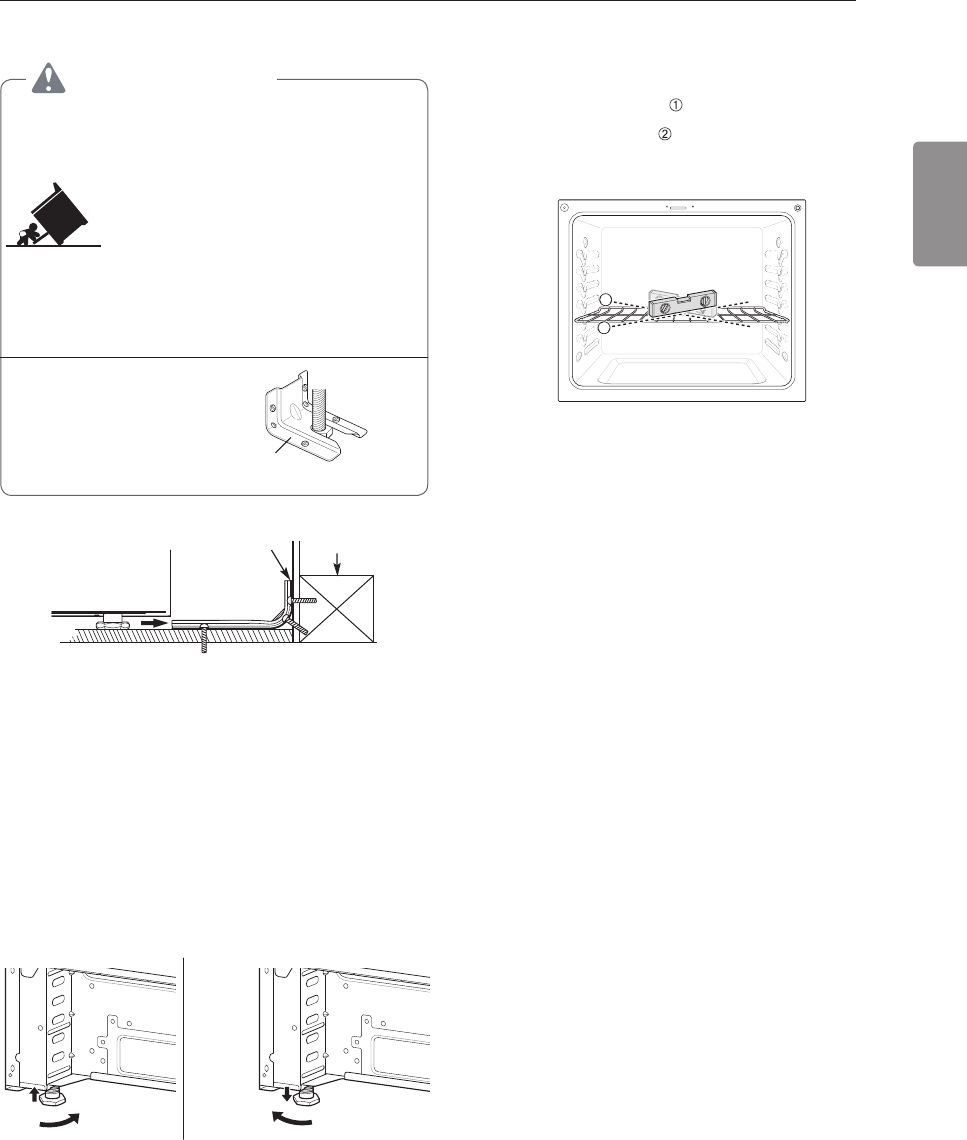 ①

②