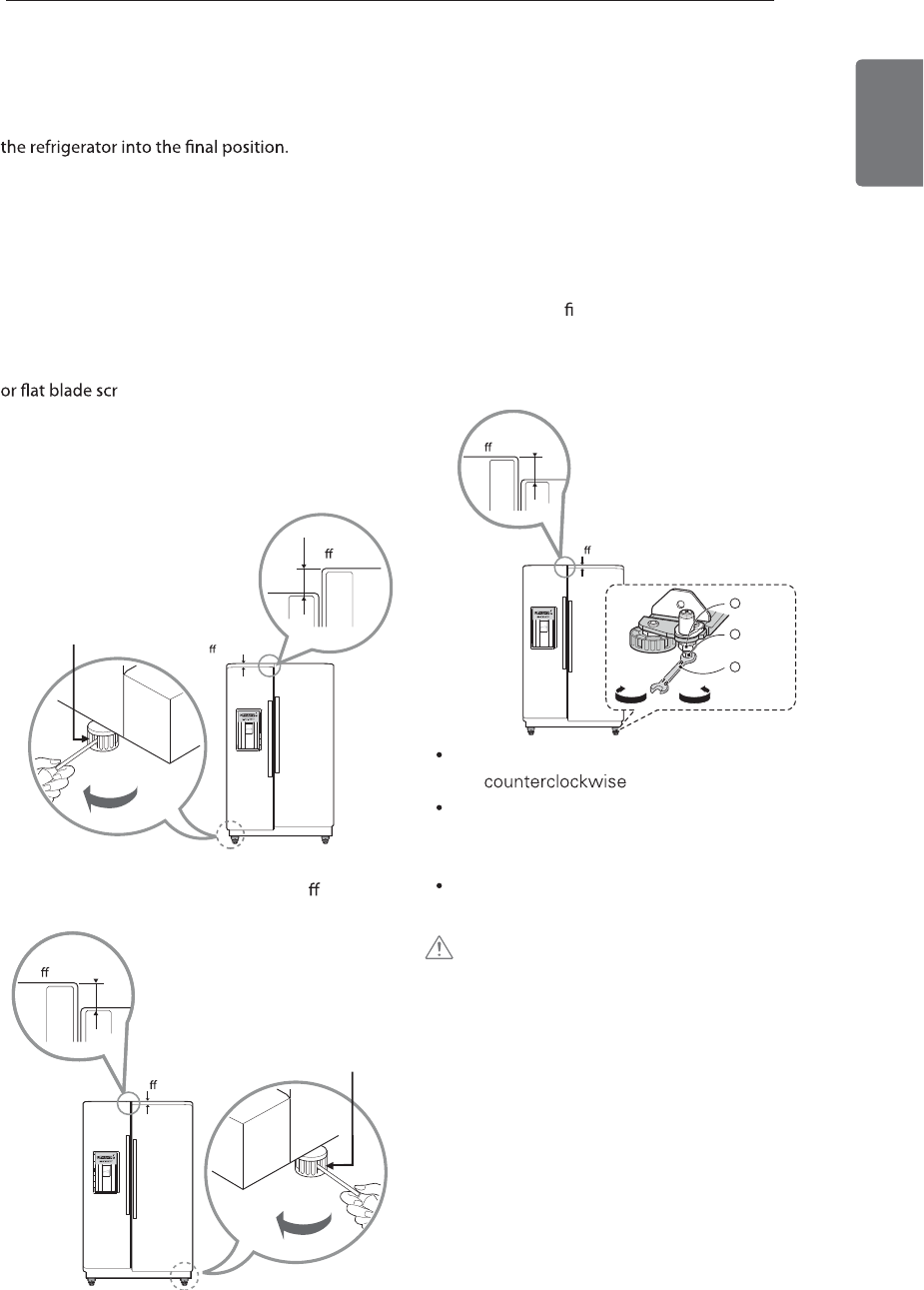 the refrigerator into the final position.

fi

or flat blade scr

ff

ff

ff

ff

ff

ff

ff

counterclockwise