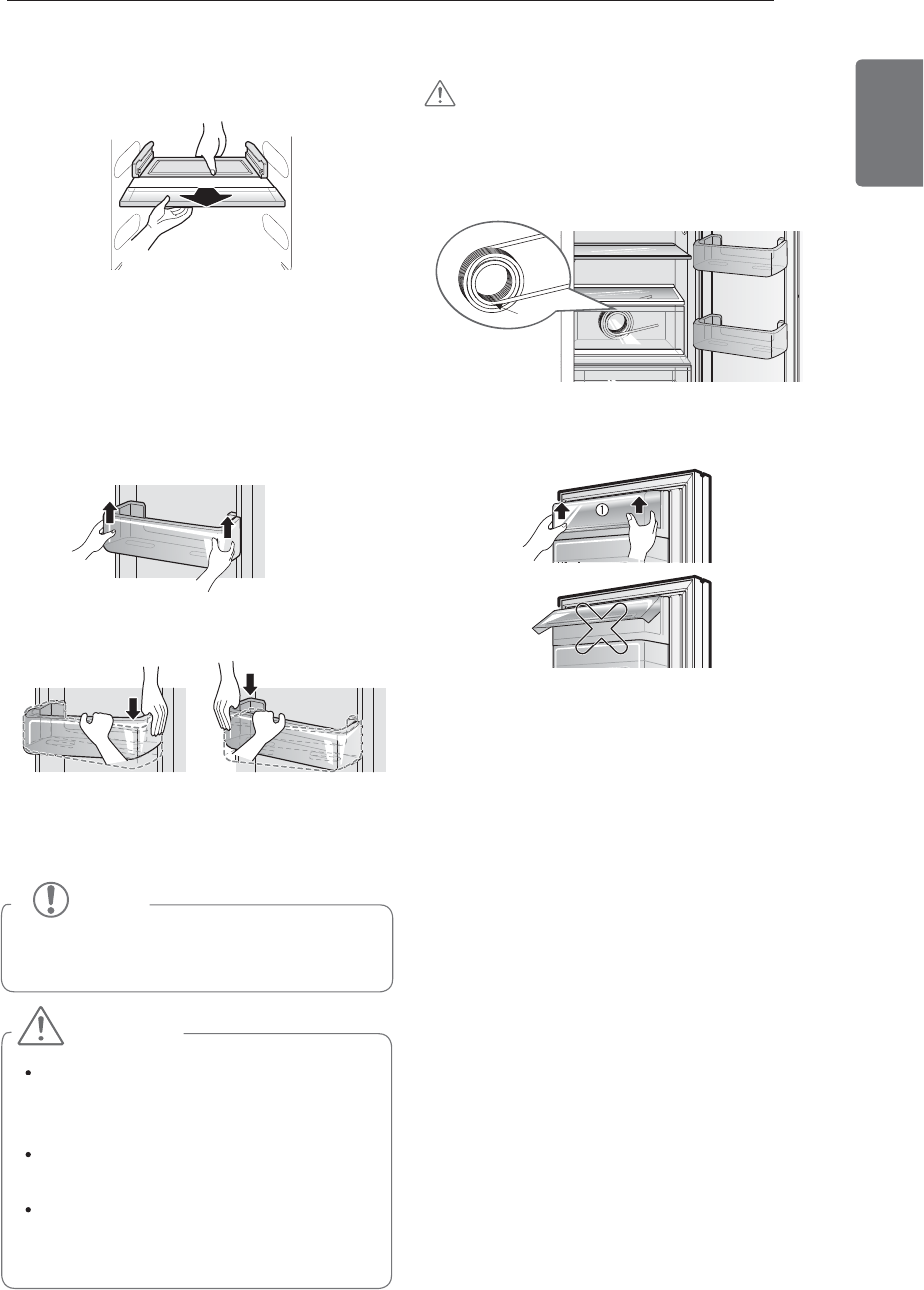 ①