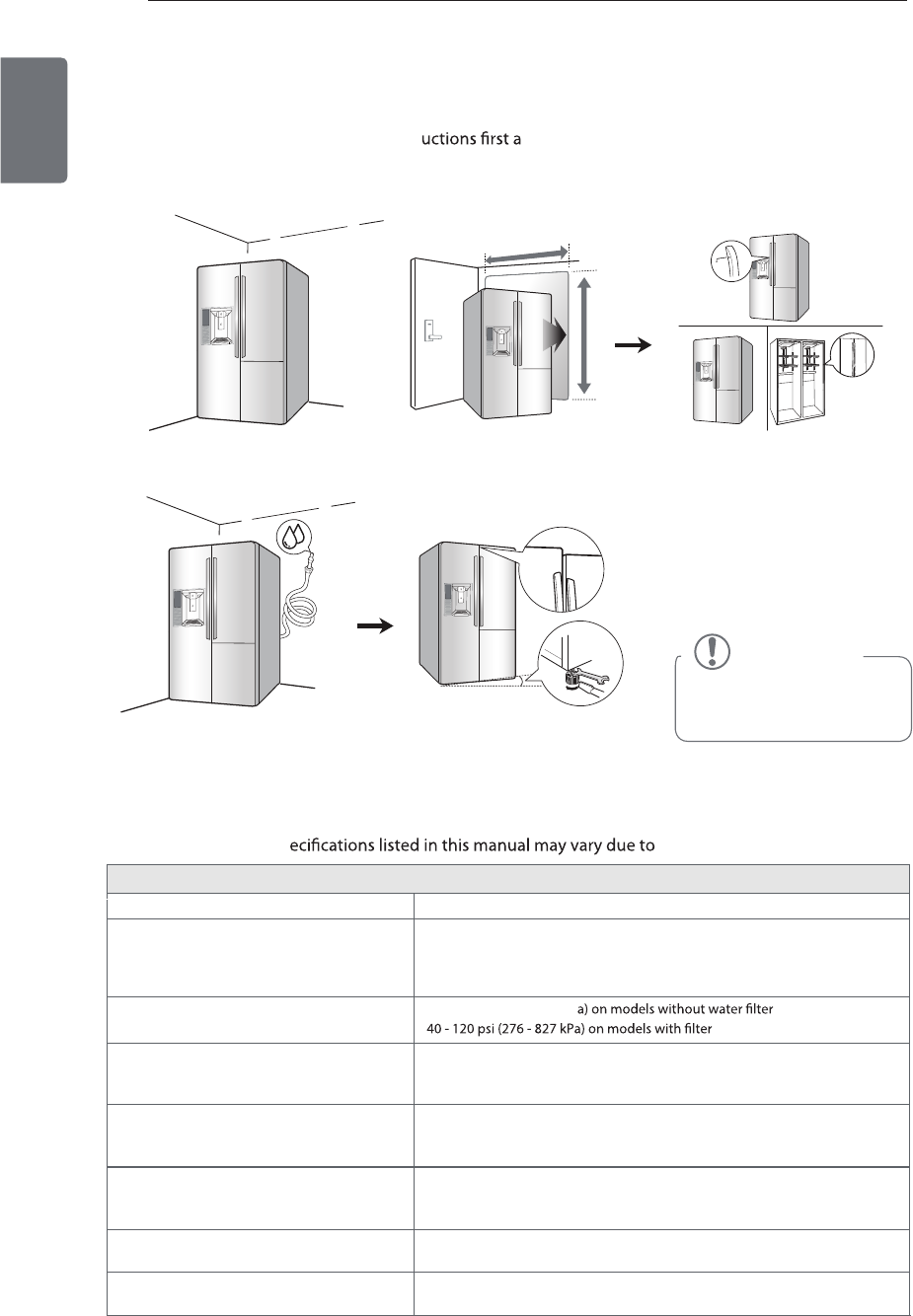 uctions first a

ecifications listed in this manual may vary due to

a) on models without water filter
40 - 120 psi (276 - 827 kPa) on models with filter