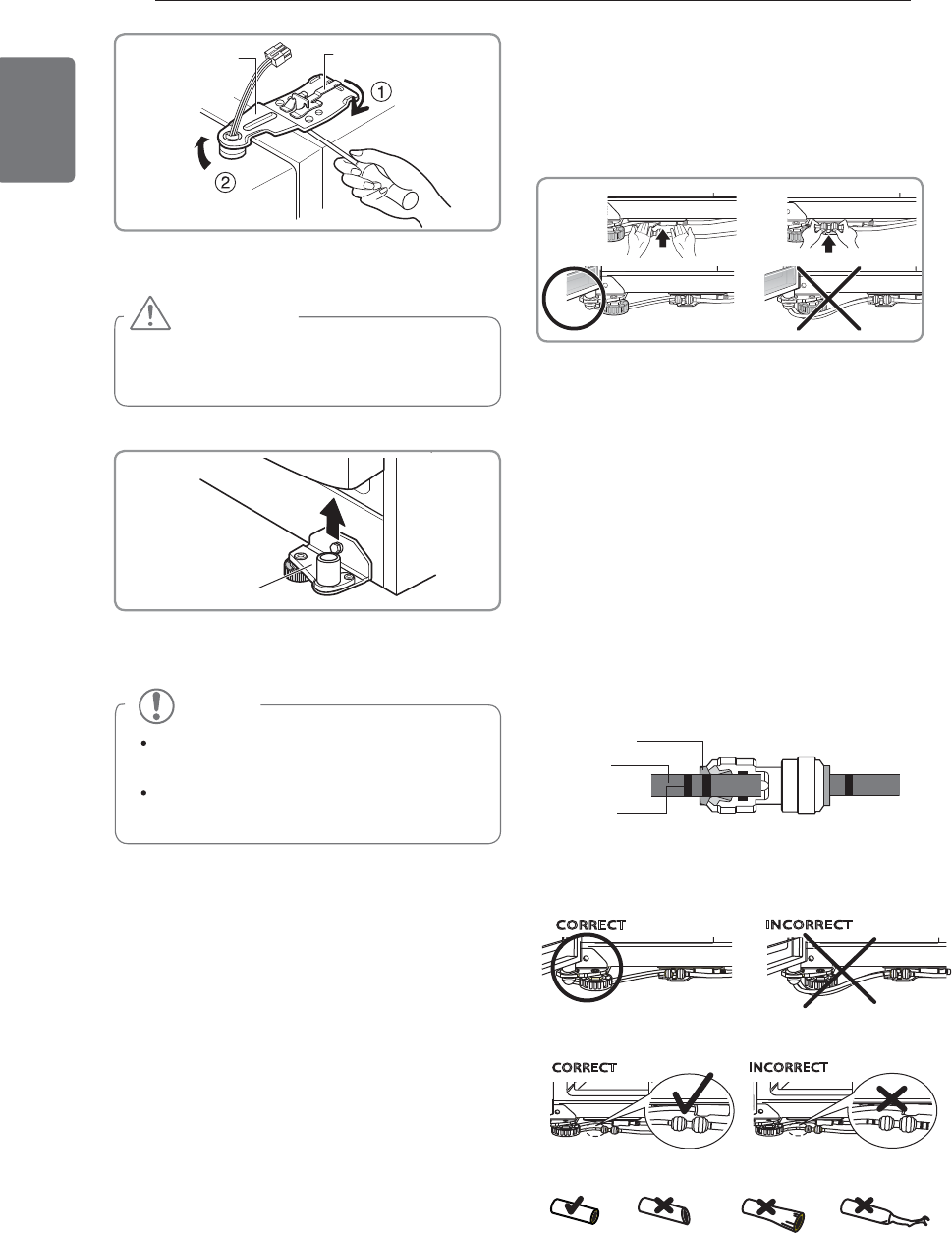 ①

②

CORRECT

INCORRECT

CORRECT

INCORRECT