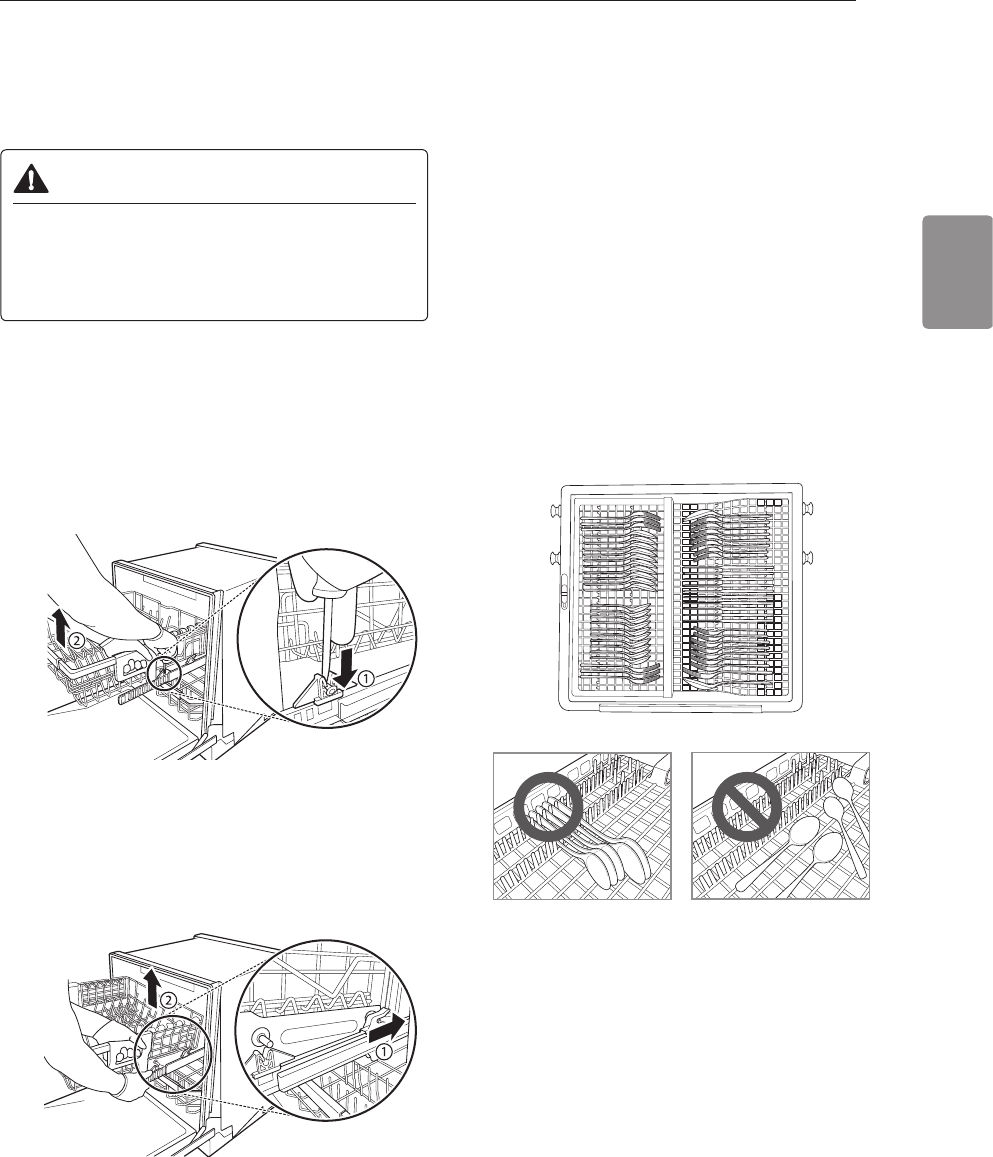 ②
①
②
①