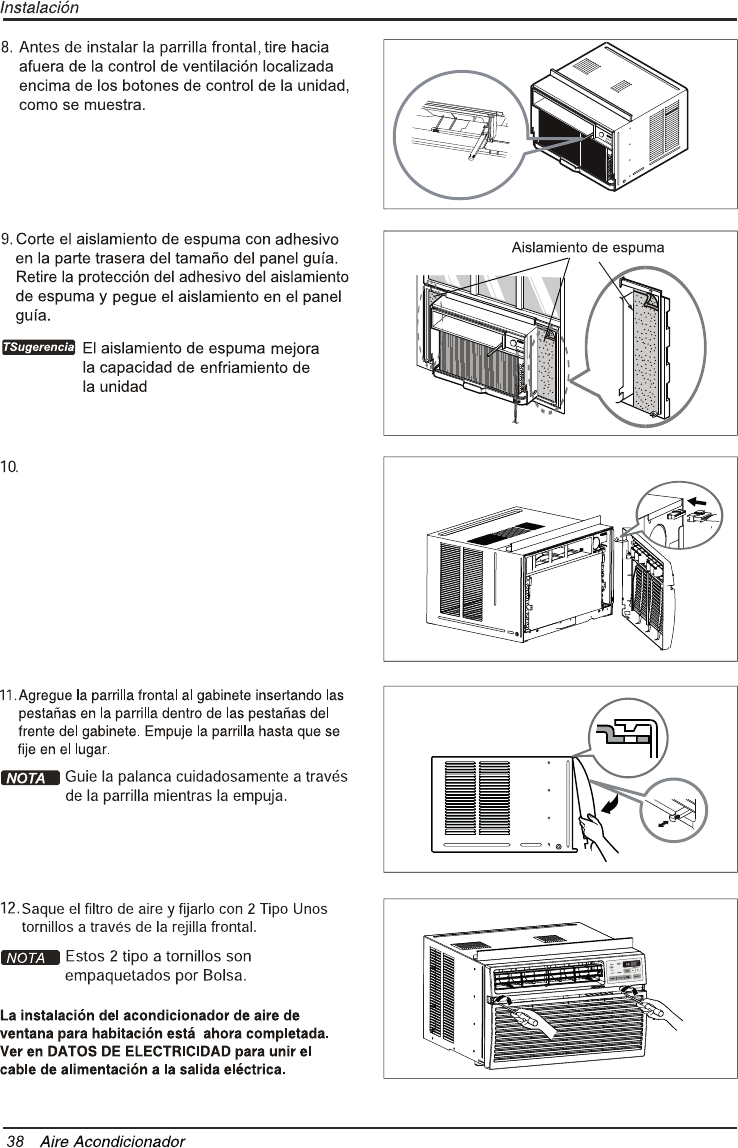 Instalación

8. Antes de instalar la parrilla frontal, tire hacia afuera de la control de ventilación localizada encima de los botones de control de la unidad, como se muestra.

9. Corte el aislamiento de espuma con adhesivo en la parte trasera del tamaño del panel guía. Retire la protección del adhesivo del aislamiento de espuma y pegue el aislamiento en el panel guía.

TSugerencia El aislamiento de espuma mejora la capacidad de enfriamiento de la unidad

Aislamiento de espuma

10.

11. Agregue la parrilla frontal al gabinete insertando las pestañas en la parrilla dentro de las pestañas del frente del gabinete. Empuje la parrilla hasta que se fije en el lugar.

NOTA Guie la palanca cuidadosamente a través de la parrilla mientras la empuja.

12. Saque el filtro de aire y fijarlo con 2 Tipo Unos tornillos a través de la rejilla frontal.

NOTA Estos 2 tipo a tornillos son empaquetados por Bolsa.

La instalación del acondicionador de aire de ventana para habitación está ahora completada. Ver en DATOS DE ELECTRICIDAD para unir el cable de alimentación a la salida eléctrica.

38 Aire Acondicionador