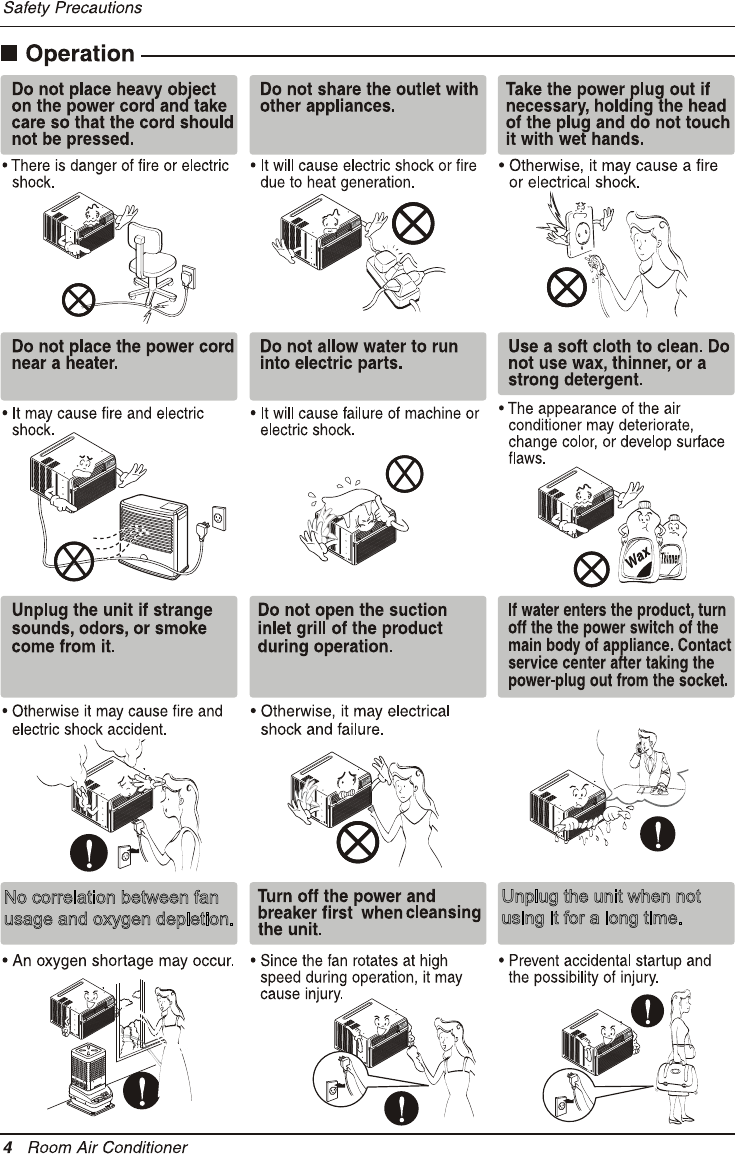 Safety Precautions

■ Operation

Do not place heavy object on the power cord and take care so that the cord should not be pressed.

• There is danger of fire or electric shock.

Do not share the outlet with other appliances.

• It will cause electric shock or fire due to heat generation.

Take the power plug out if necessary, holding the head of the plug and do not touch it with wet hands.

• Otherwise, it may cause a fire or electrical shock.

Do not place the power cord near a heater.

• It may cause fire and electric shock.

Do not allow water to run into electric parts.

• It will cause failure of machine or electric shock.

Use a soft cloth to clean. Do not use wax, thinner, or a strong detergent.

• The appearance of the air conditioner may deteriorate, change color, or develop surface flaws.

Wax

Thinner

Unplug the unit if strange sounds, odors, or smoke come from it.

• Otherwise it may cause fire and electric shock accident.

Do not open the suction inlet grill of the product during operation.

• Otherwise, it may electrical shock and failure.

If water enters the product, turn off the the power switch of the main body of appliance. Contact service center after taking the power-plug out from the socket.

No correlation between fan usage and oxygen depletion.

• An oxygen shortage may occur.

Turn off the power and breaker first when cleansing the unit.

• Since the fan rotates at high speed during operation, it may cause injury.

Unplug the unit when not using it for a long time.

• Prevent accidental startup and the possibility of injury.

4 Room Air Conditioner