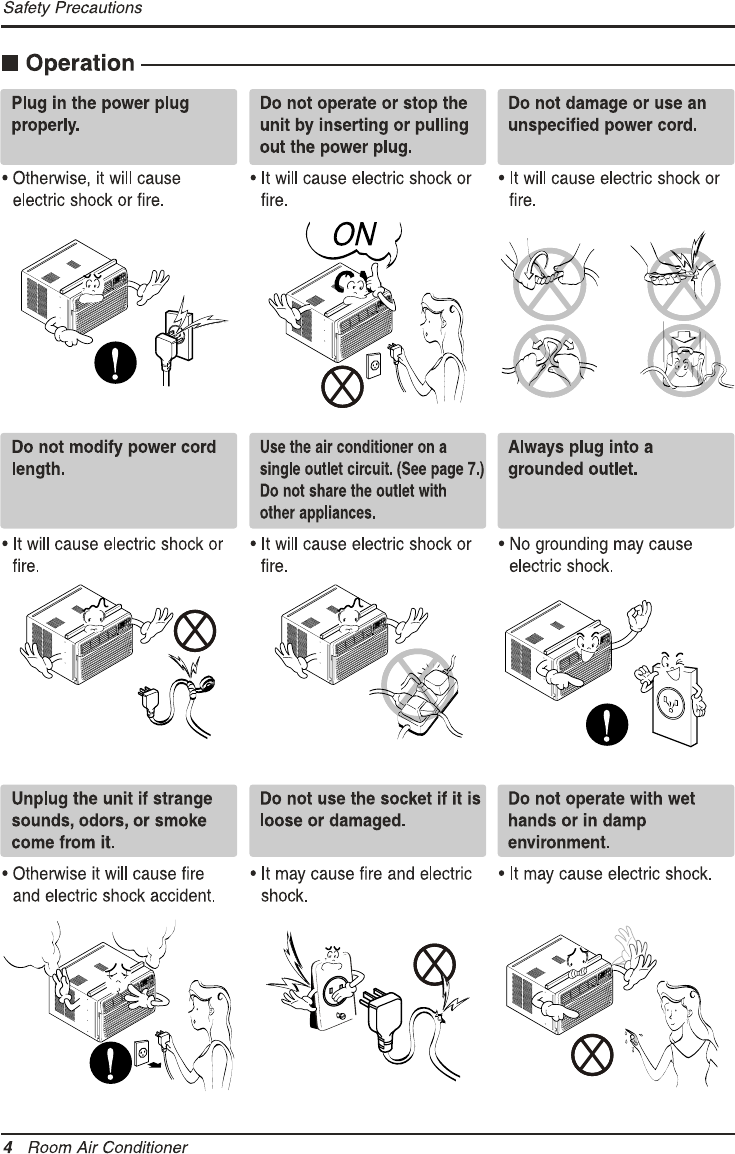 Safety Precautions

■ Operation

Plug in the power plug properly.

• Otherwise, it will cause electric shock or fire.

Do not operate or stop the unit by inserting or pulling out the power plug.

• It will cause electric shock or fire.

ON

Do not damage or use an unspecified power cord.

• It will cause electric shock or fire.

Do not modify power cord length.

• It will cause electric shock or fire.

Use the air conditioner on a single outlet circuit. (See page 7.) Do not share the outlet with other appliances.

• It will cause electric shock or fire.

Always plug into a grounded outlet.

• No grounding may cause electric shock.

Unplug the unit if strange sounds, odors, or smoke come from it.

• Otherwise it will cause fire and electric shock accident.

Do not use the socket if it is loose or damaged.

• It may cause fire and electric shock.

Do not operate with wet hands or in damp environment.

• It may cause electric shock.

4 Room Air Conditioner