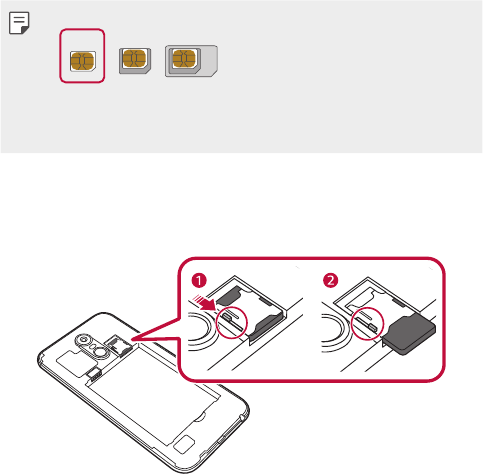 1

2