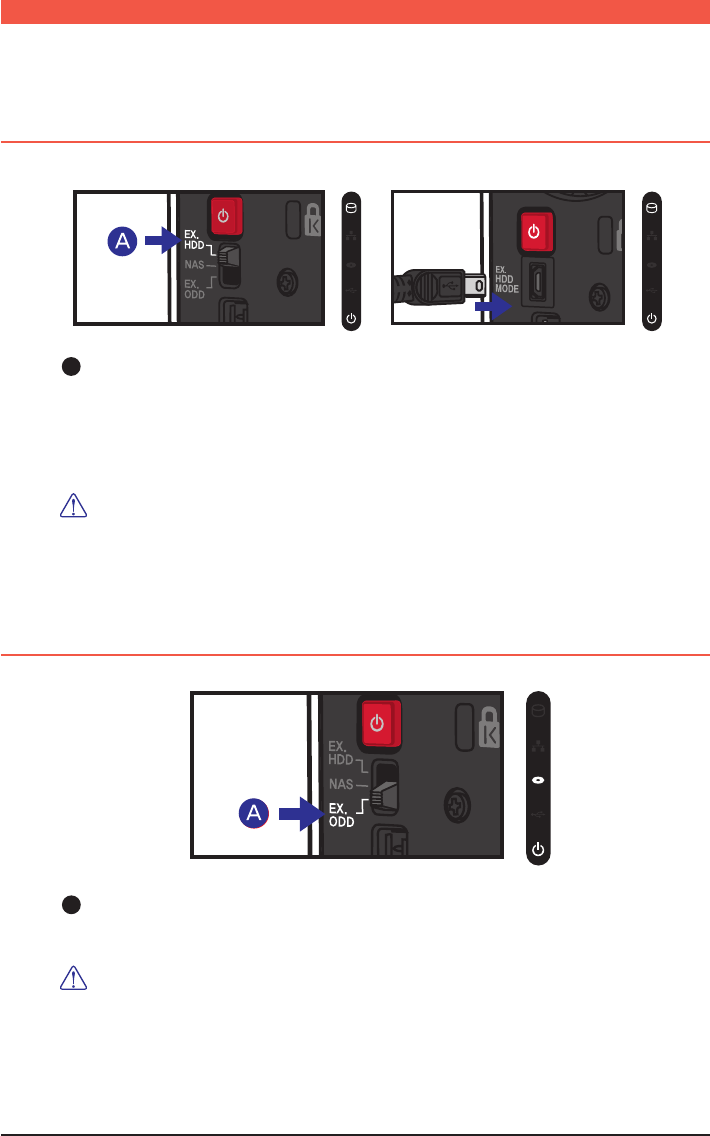 A

EX. HDD

NAS

EX. ODD

EX. HDD MODE

EX. HDD

NAS

A

EX. ODD