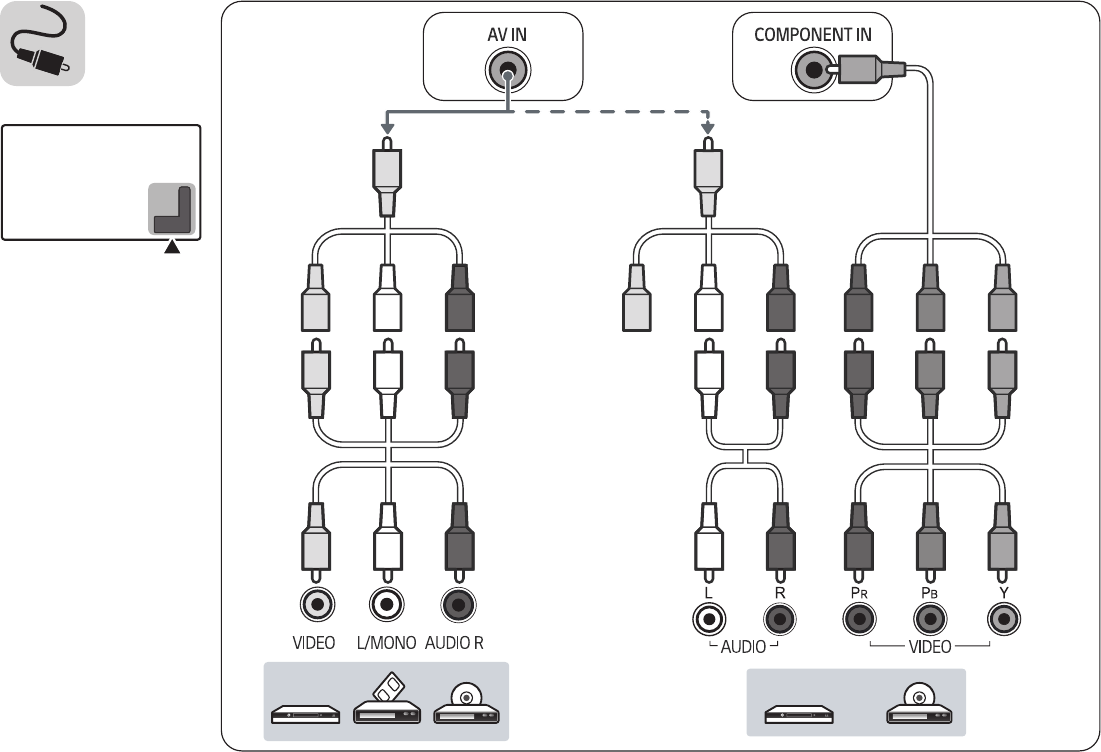 AV IN

COMPONENT IN

VIDEO L/MONO AUDIO R

L R
AUDIO

$P_R$ $P_B$ Y
VIDEO