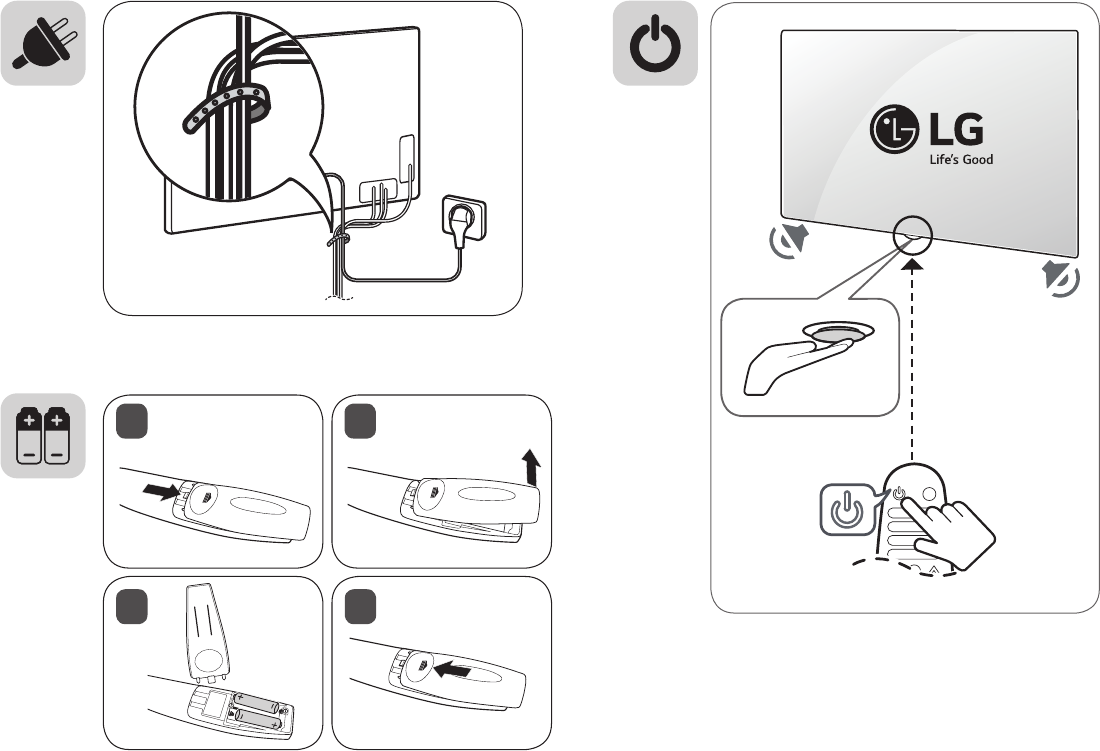 LG
Life's Good