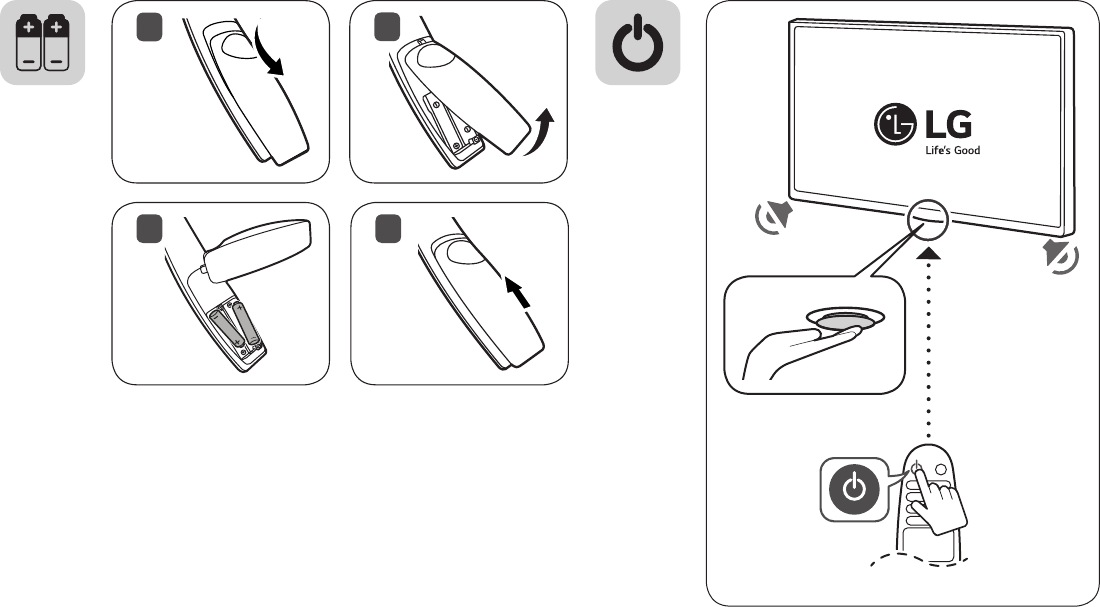 LG
Life's Good