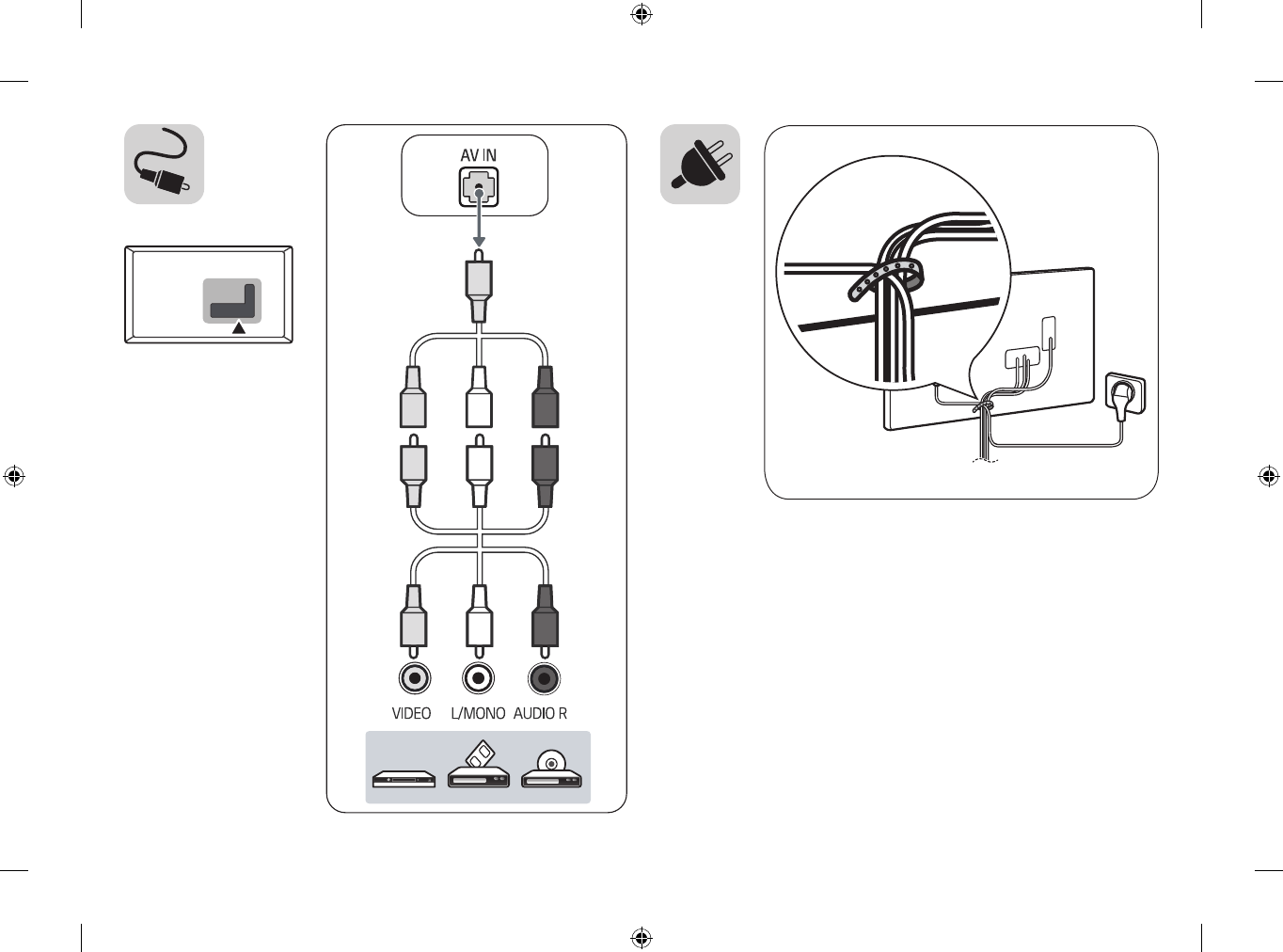 AV IN

VIDEO L/MONO AUDIO R