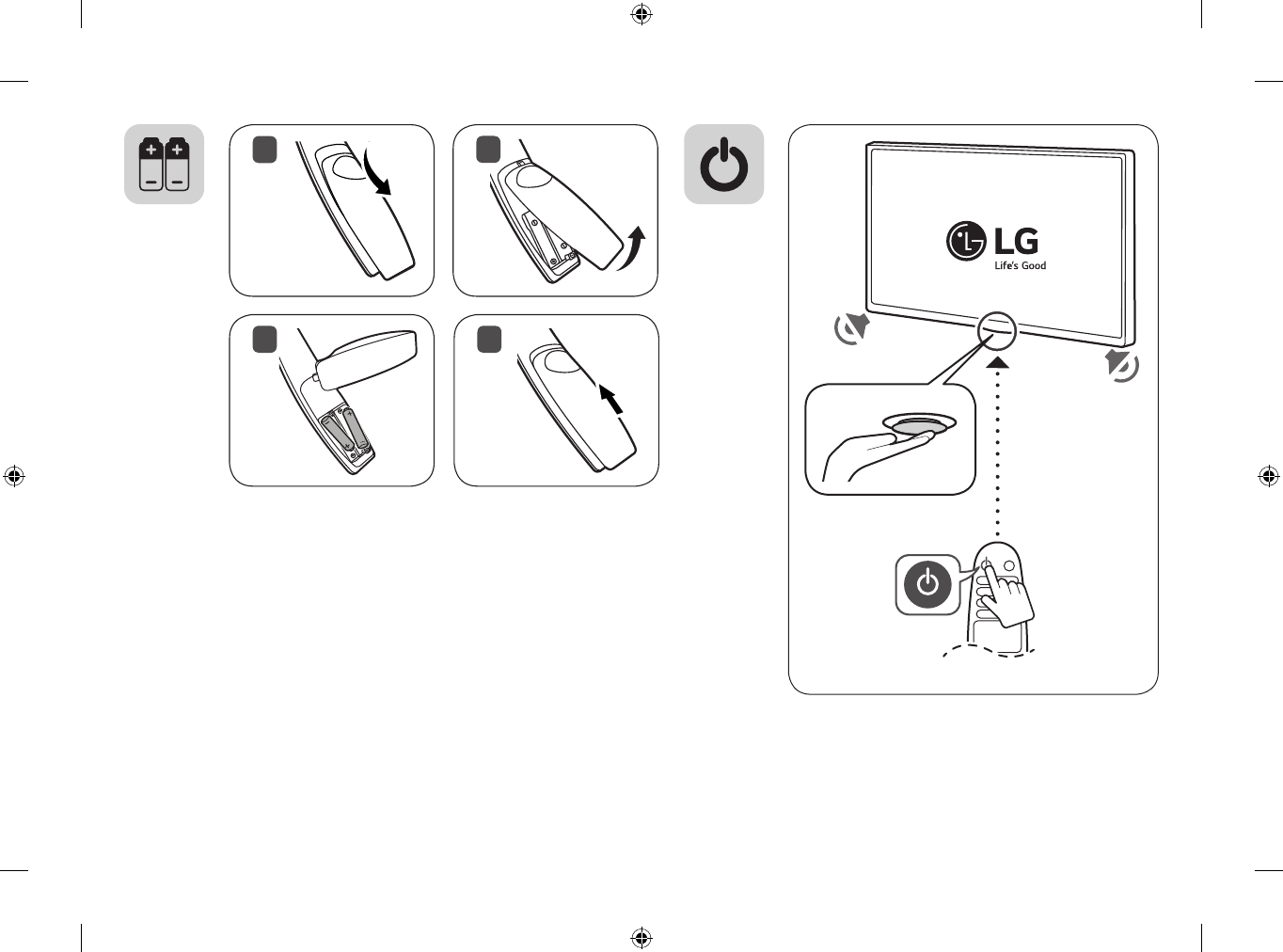 LG
Life's Good