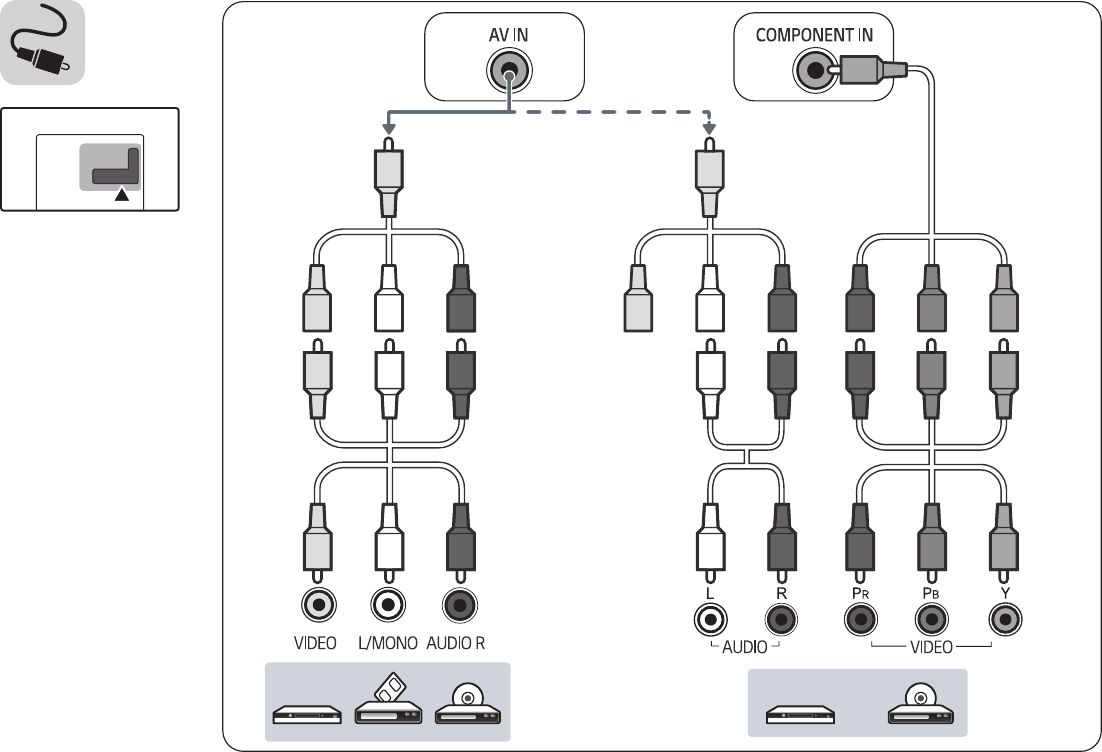 AV IN

COMPONENT IN

VIDEO L/MONO AUDIO R

L R
AUDIO

$P_R$ $P_B$ Y
VIDEO