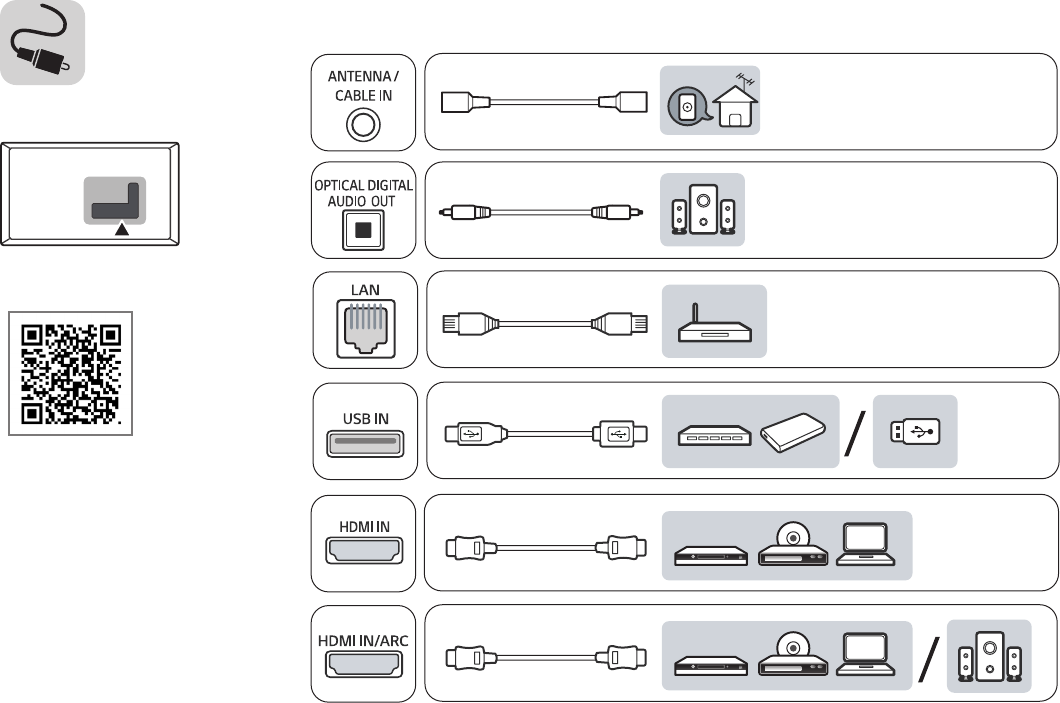 ANTENNA / CABLE IN

OPTICAL DIGITAL AUDIO OUT

LAN

USB IN

HDMI IN

HDMI IN/ARC