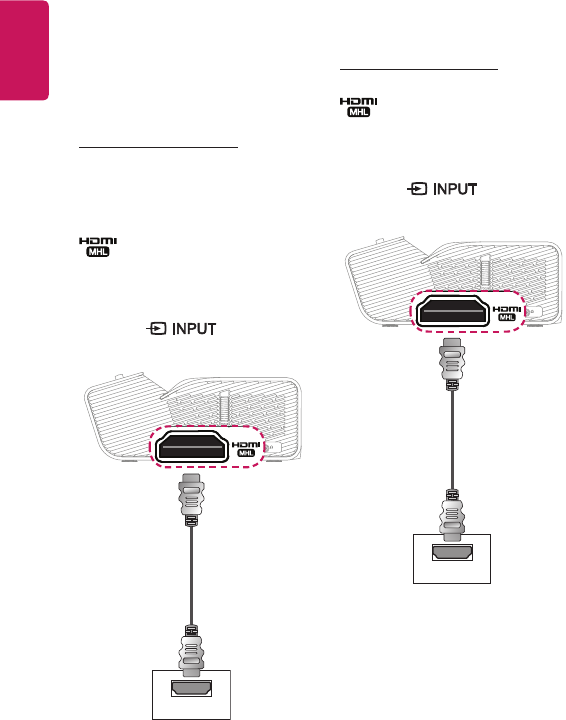 HDMI
MHL

INPUT

HDMI
MHL

HDMI
MHL

INPUT

HDMI
MHL