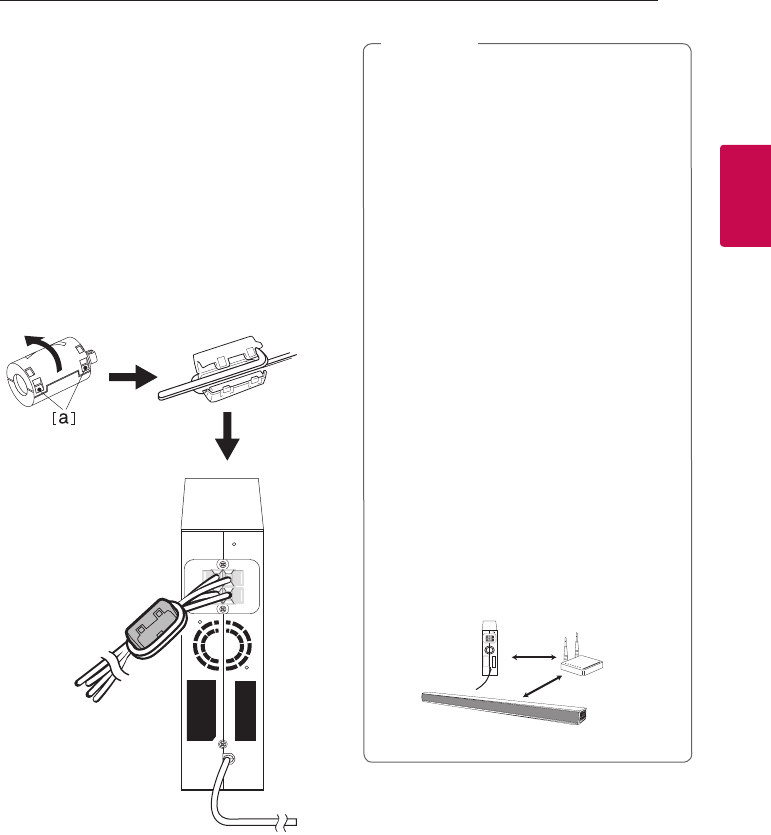 [a]