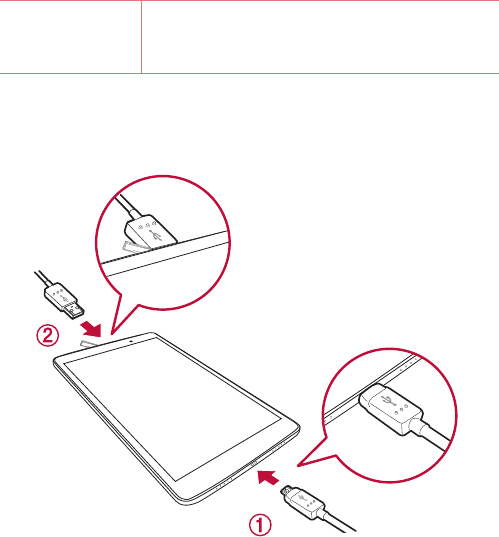 ②

①