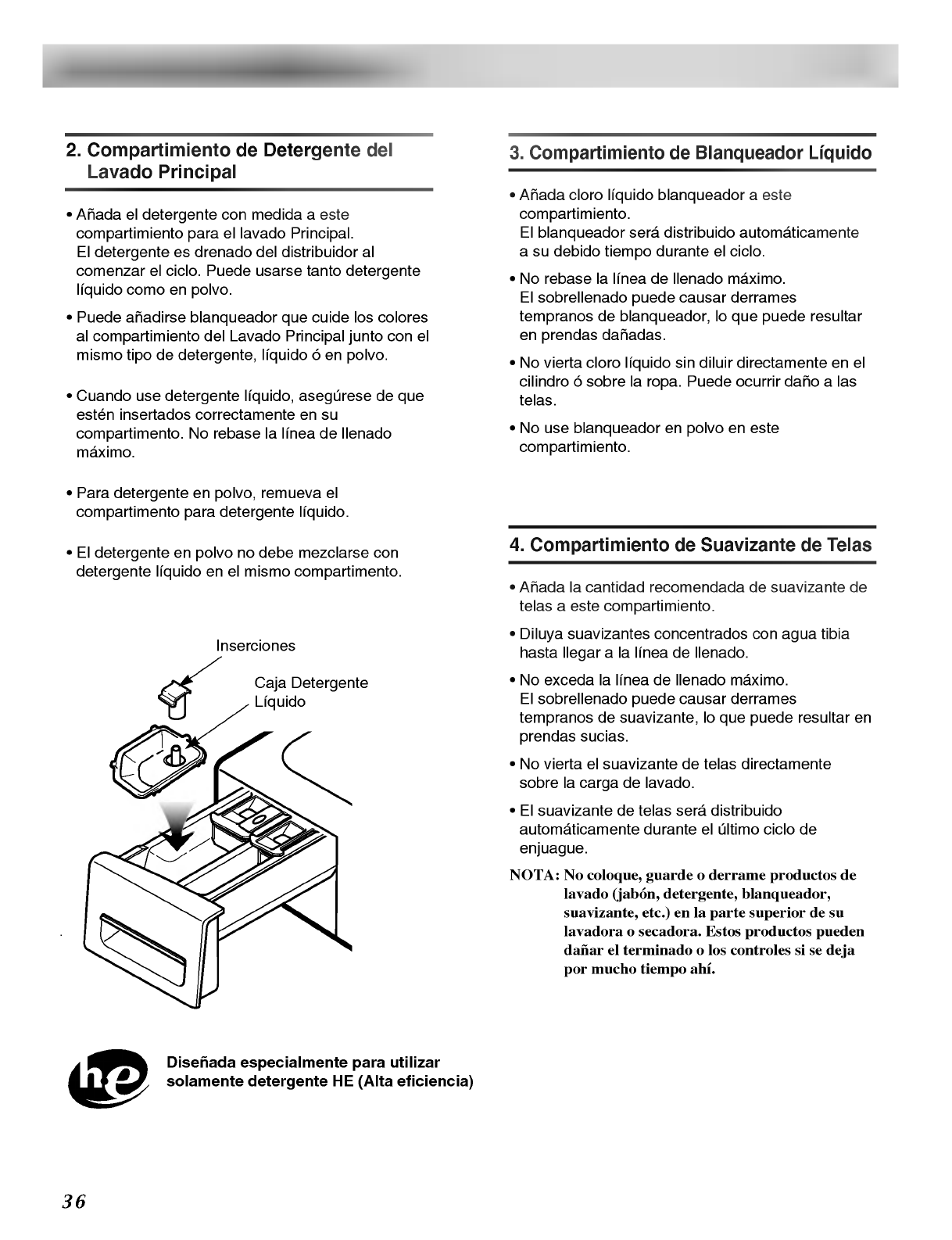 2. Compartimiento de Detergente del Lavado Principal

• Añada el detergente con medida a este compartimiento para el lavado Principal. El detergente es drenado del distribuidor al comenzar el ciclo. Puede usarse tanto detergente líquido como en polvo.

• Puede añadirse blanqueador que cuide los colores al compartimiento del Lavado Principal junto con el mismo tipo de detergente, líquido ó en polvo.

• Cuando use detergente líquido, asegúrese de que estén insertados correctamente en su compartimento. No rebase la línea de llenado máximo.

• Para detergente en polvo, remueva el compartimento para detergente líquido.

• El detergente en polvo no debe mezclarse con detergente líquido en el mismo compartimento.

Inserciones

Caja Detergente Líquido

he

Diseñada especialmente para utilizar solamente detergente HE (Alta eficiencia)

3. Compartimiento de Blanqueador Líquido

• Añada cloro líquido blanqueador a este compartimiento. El blanqueador será distribuido automáticamente a su debido tiempo durante el ciclo.

• No rebase la línea de llenado máximo. El sobrellenado puede causar derrames tempranos de blanqueador, lo que puede resultar en prendas dañadas.

• No vierta cloro líquido sin diluir directamente en el cilindro ó sobre la ropa. Puede ocurrir daño a las telas.

• No use blanqueador en polvo en este compartimiento.

4. Compartimiento de Suavizante de Telas

• Añada la cantidad recomendada de suavizante de telas a este compartimiento.

• Diluya suavizantes concentrados con agua tibia hasta llegar a la línea de llenado.

• No exceda la línea de llenado máximo. El sobrellenado puede causar derrames tempranos de suavizante, lo que puede resultar en prendas sucias.

• No vierta el suavizante de telas directamente sobre la carga de lavado.

• El suavizante de telas será distribuido automáticamente durante el último ciclo de enjuague.

NOTA: No coloque, guarde o derrame productos de lavado (jabón, detergente, blanqueador, suavizante, etc.) en la parte superior de su lavadora o secadora. Estos productos pueden dañar el terminado o los controles si se deja por mucho tiempo ahí.

36