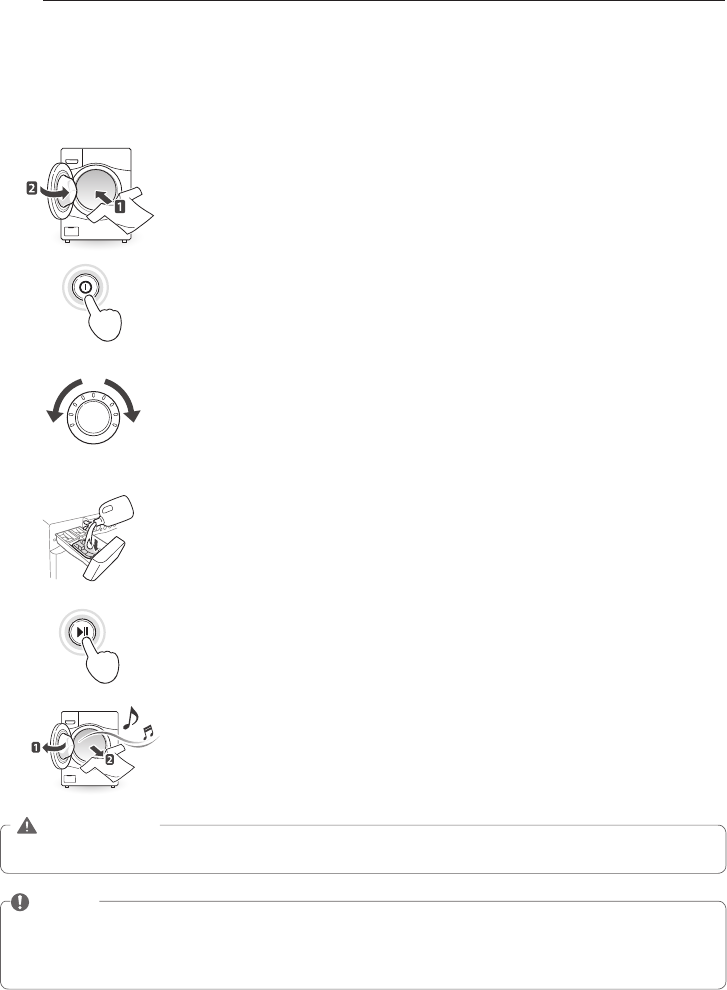 2
1
1
2