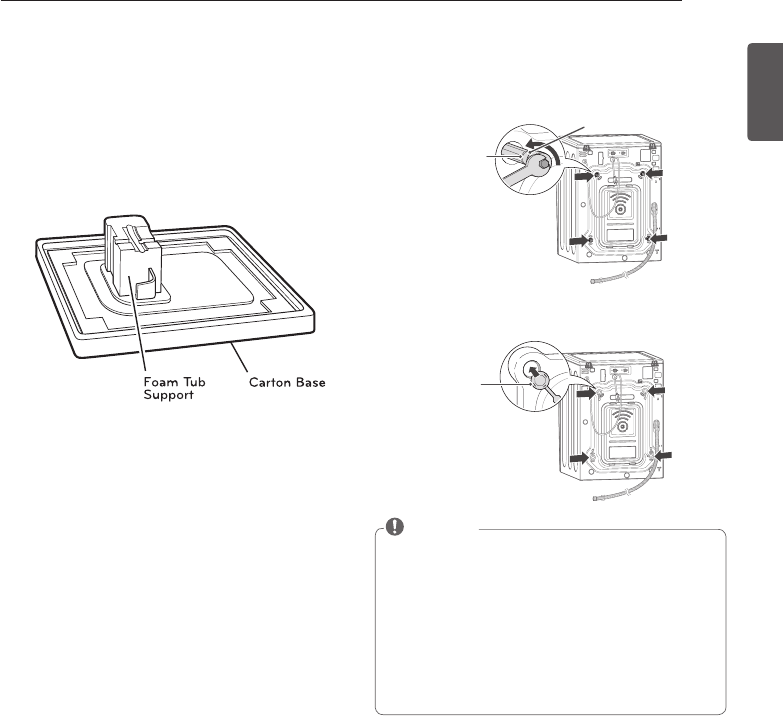 Foam Tub Support

Carton Base