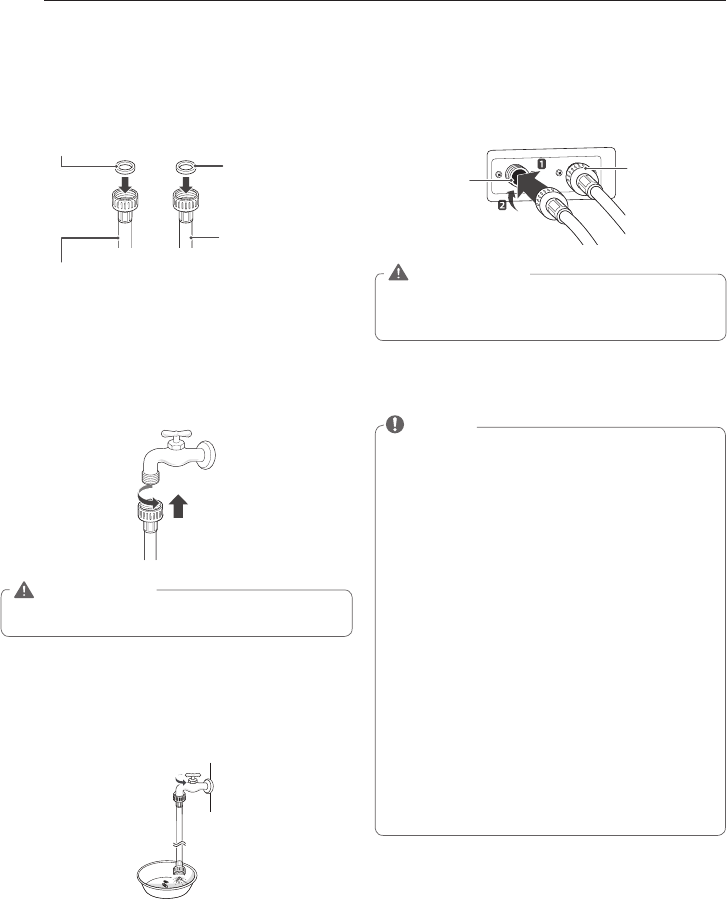 1

2