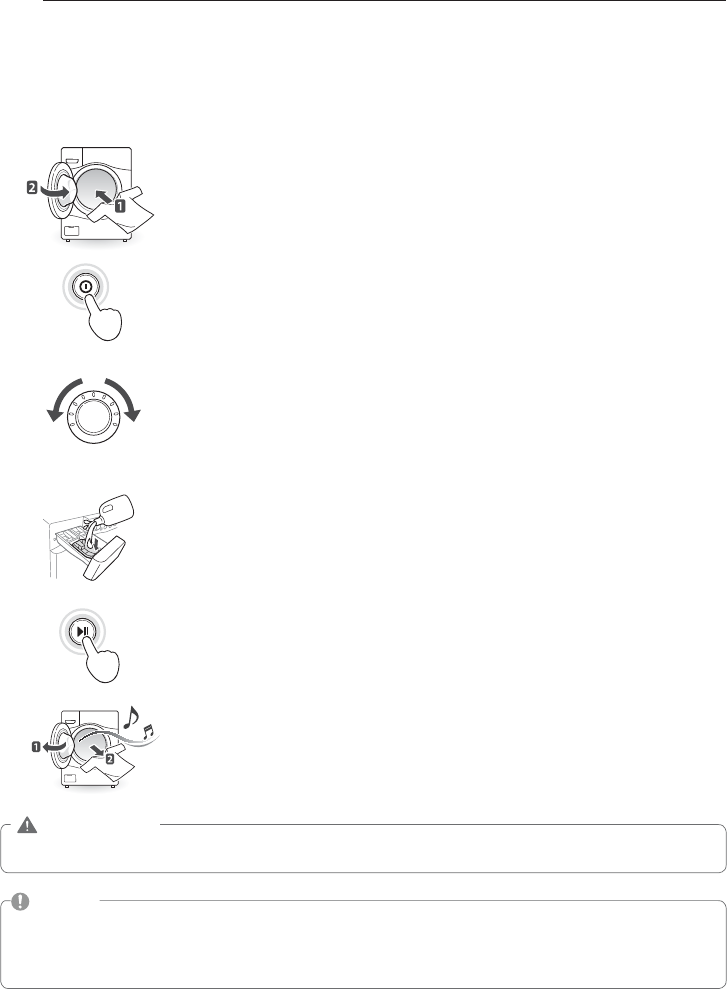 2
1

1
2