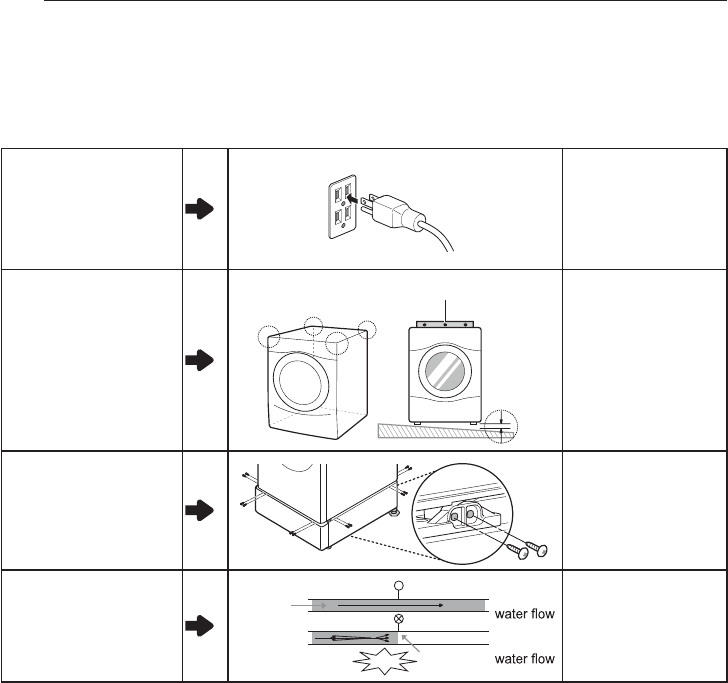 water flow

water flow