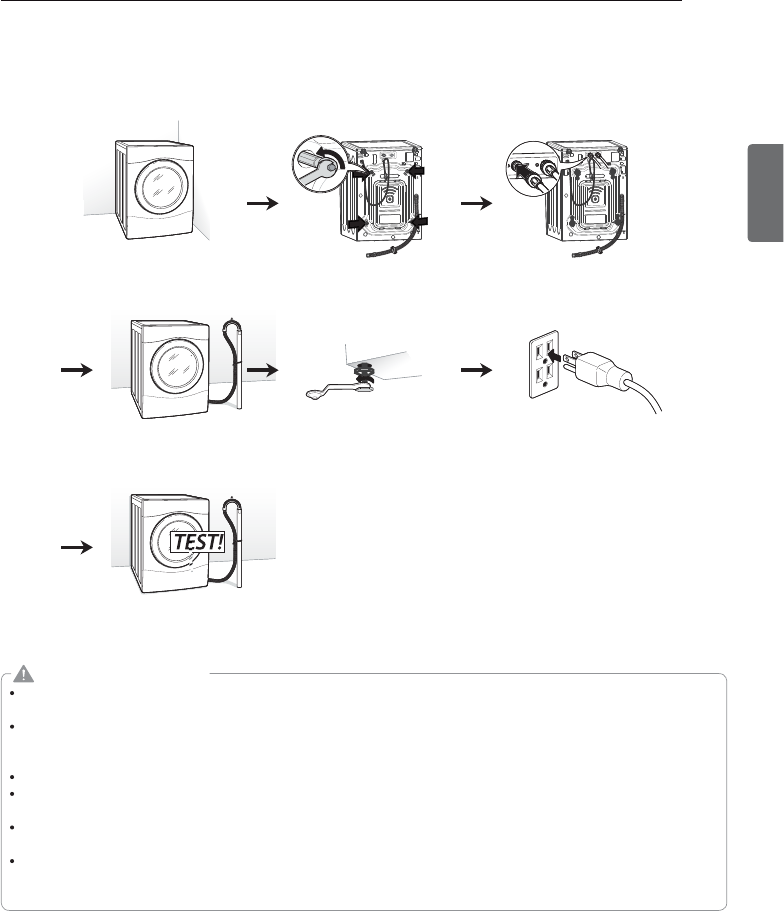 TEST!