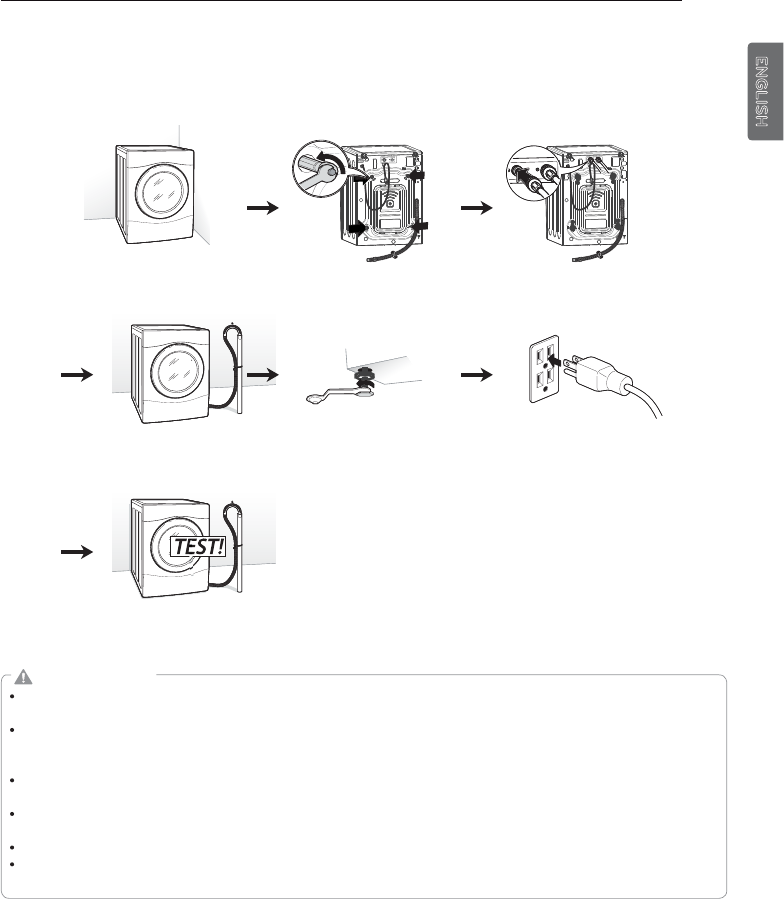 ENGLISH

TEST!