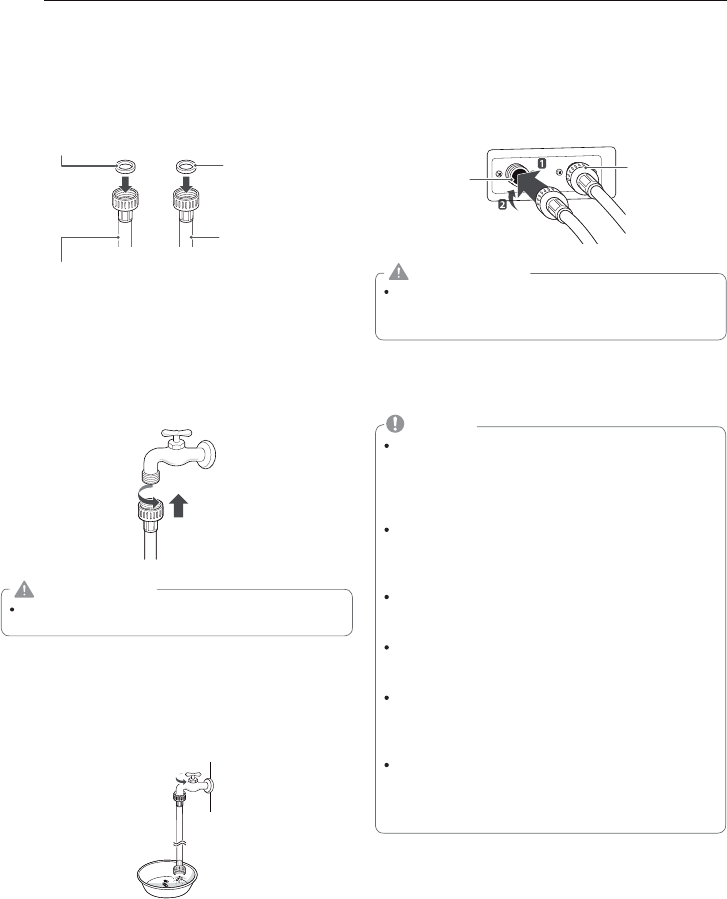 1
2