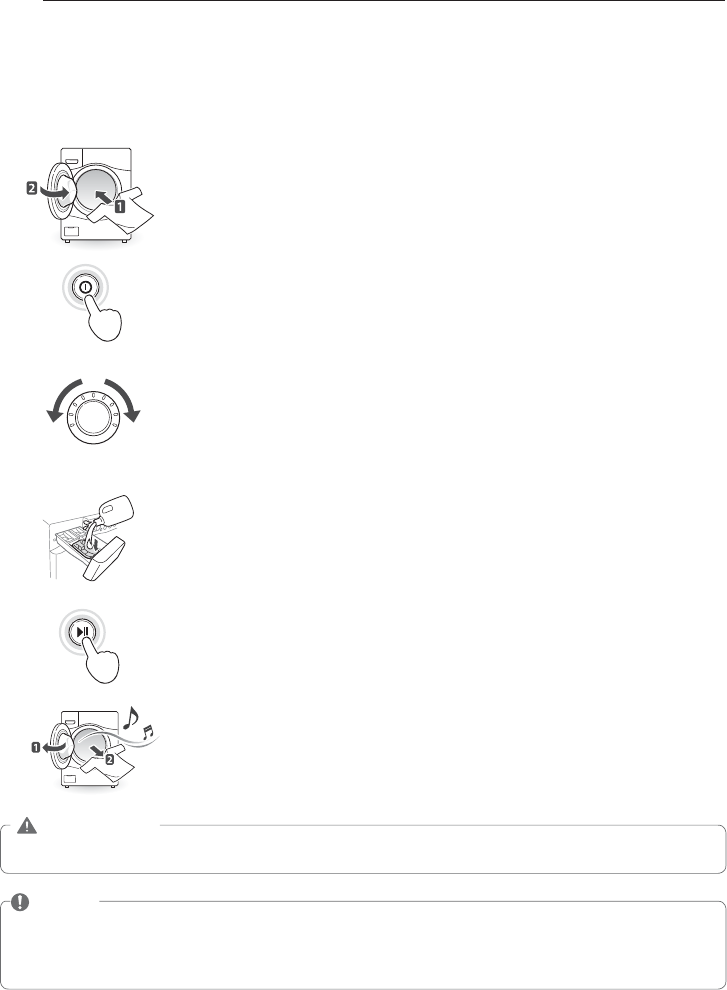 2
1
1
2