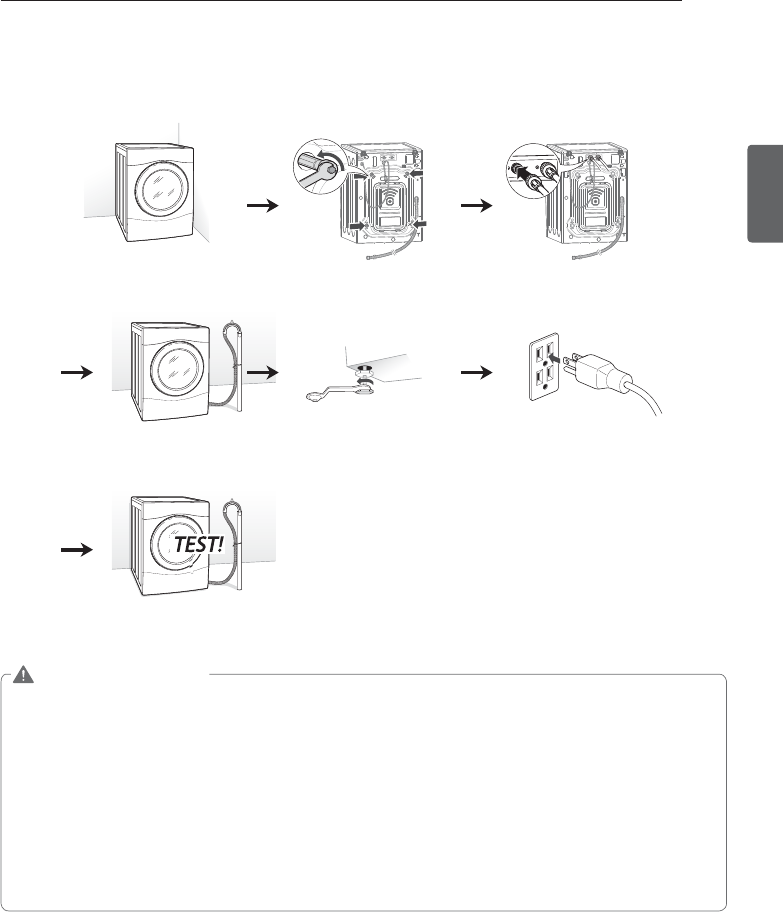 TEST!