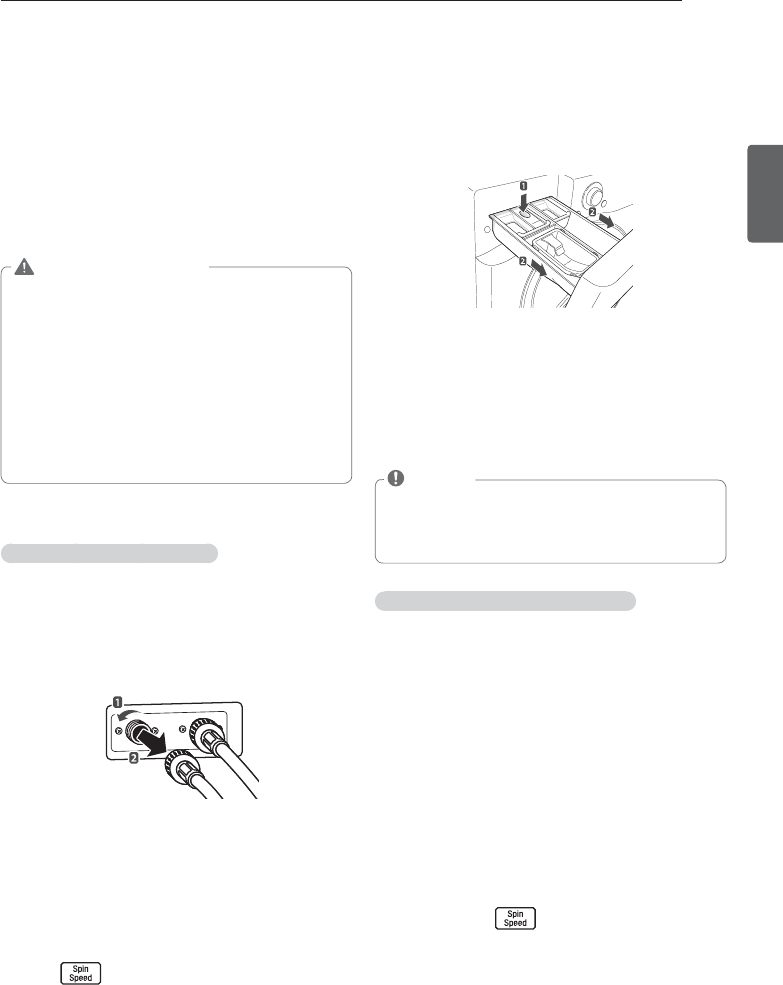 1

2

2

1

2

Spin Speed

Spin Speed