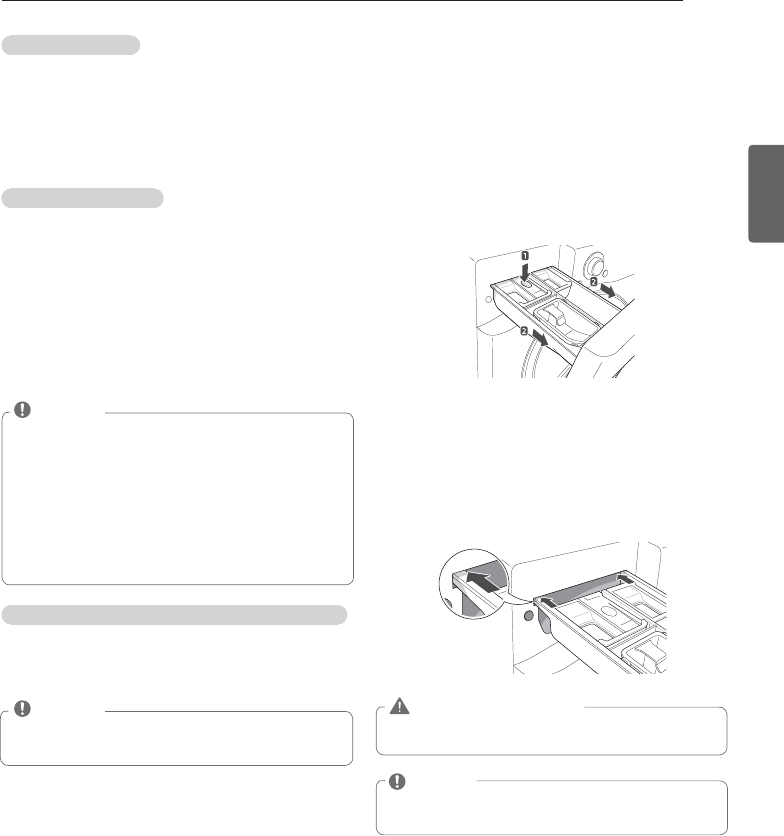 1
2
2